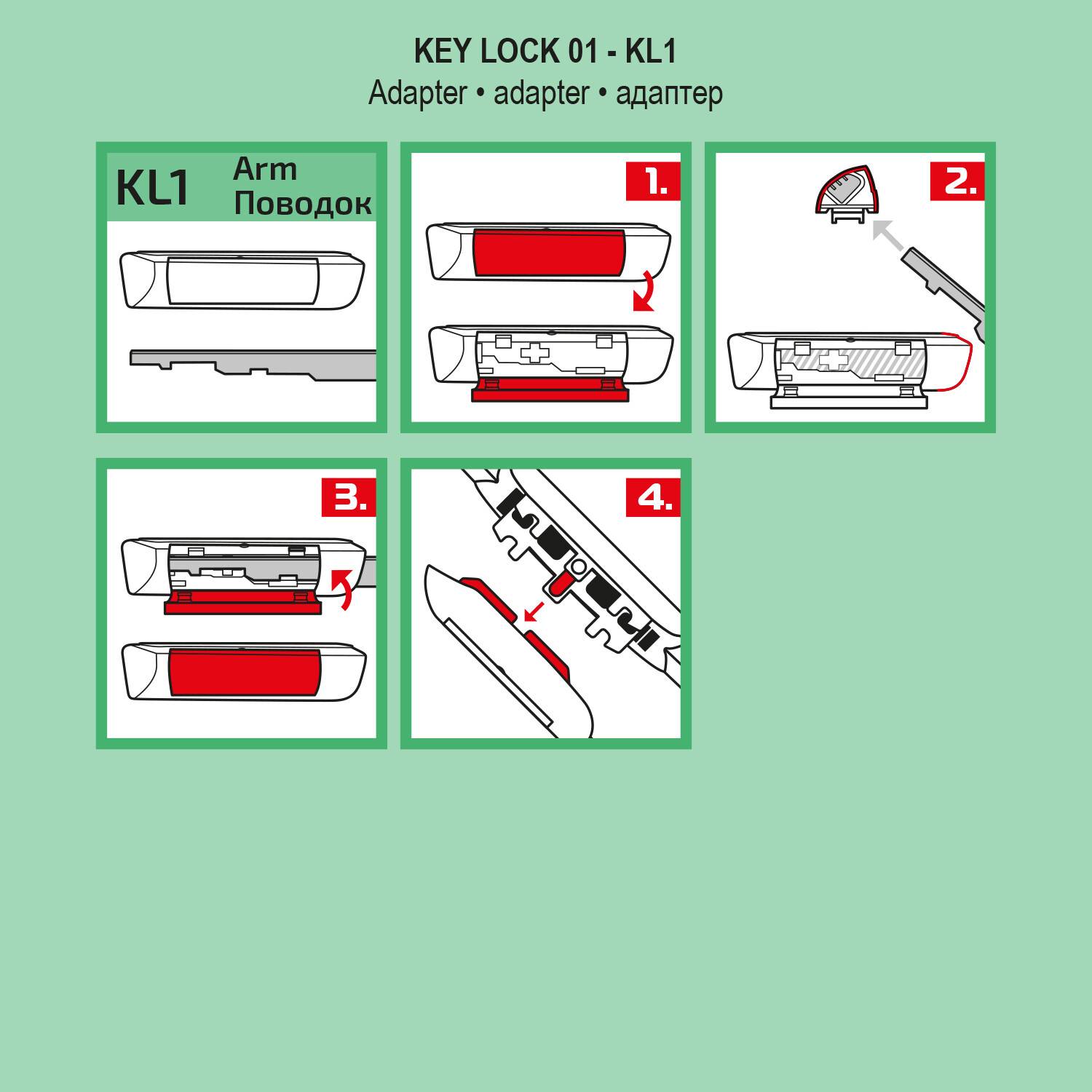 KEY LOCK 01 - KL1
Adapter • adapter • адаптер

KL1 Arm Поводок

1.

2.

3.

4.