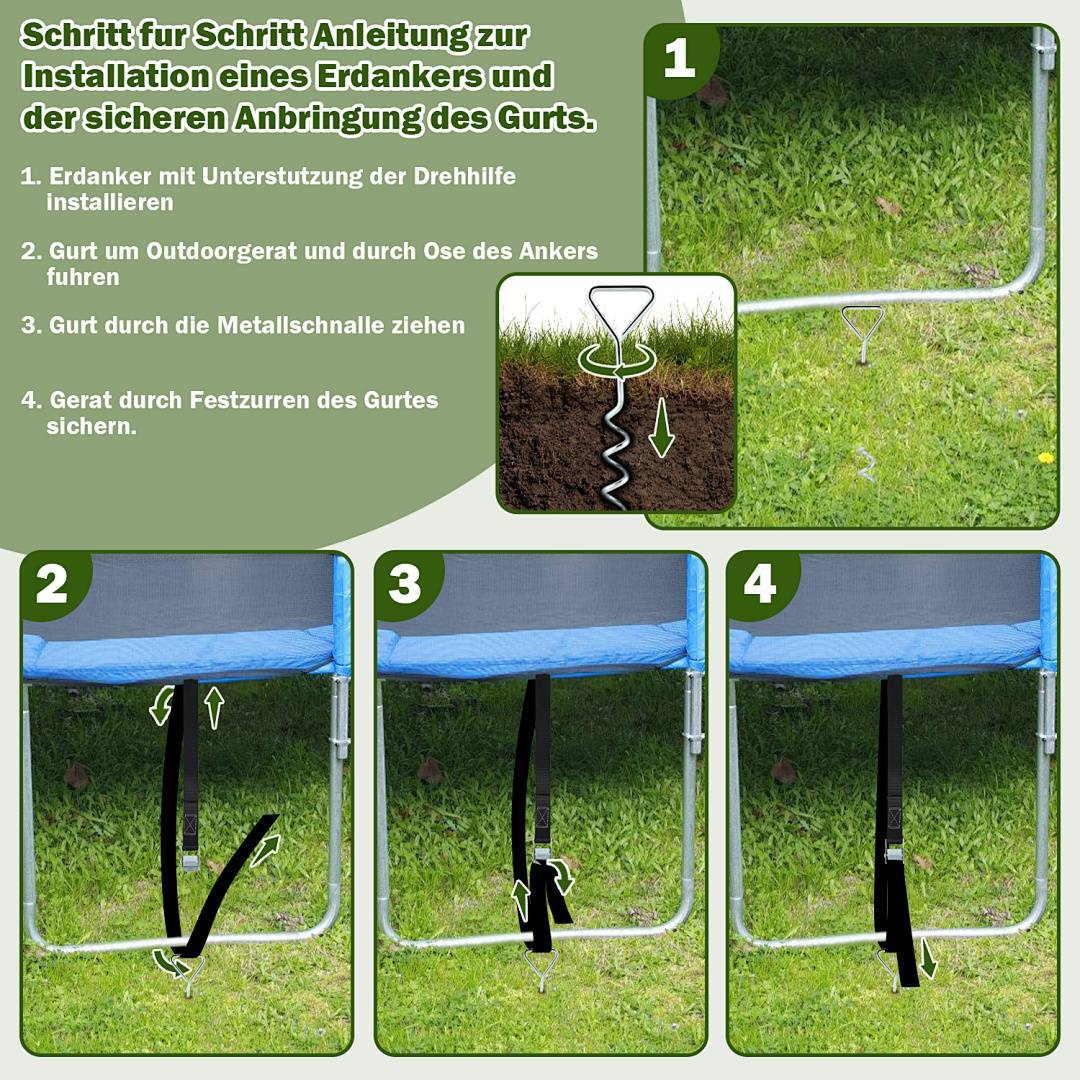 Schritt fur Schritt Anleitung zur Installation eines Erdankers und der sicheren Anbringung des Gurts.

1. Erdanker mit Unterstutzung der Drehhilfe installieren

2. Gurt um Outdoorgerat und durch Ose des Ankers fuhren

3. Gurt durch die Metallschnalle ziehen

4. Gerat durch Festzurren des Gurtes sichern.

1

2

3

4