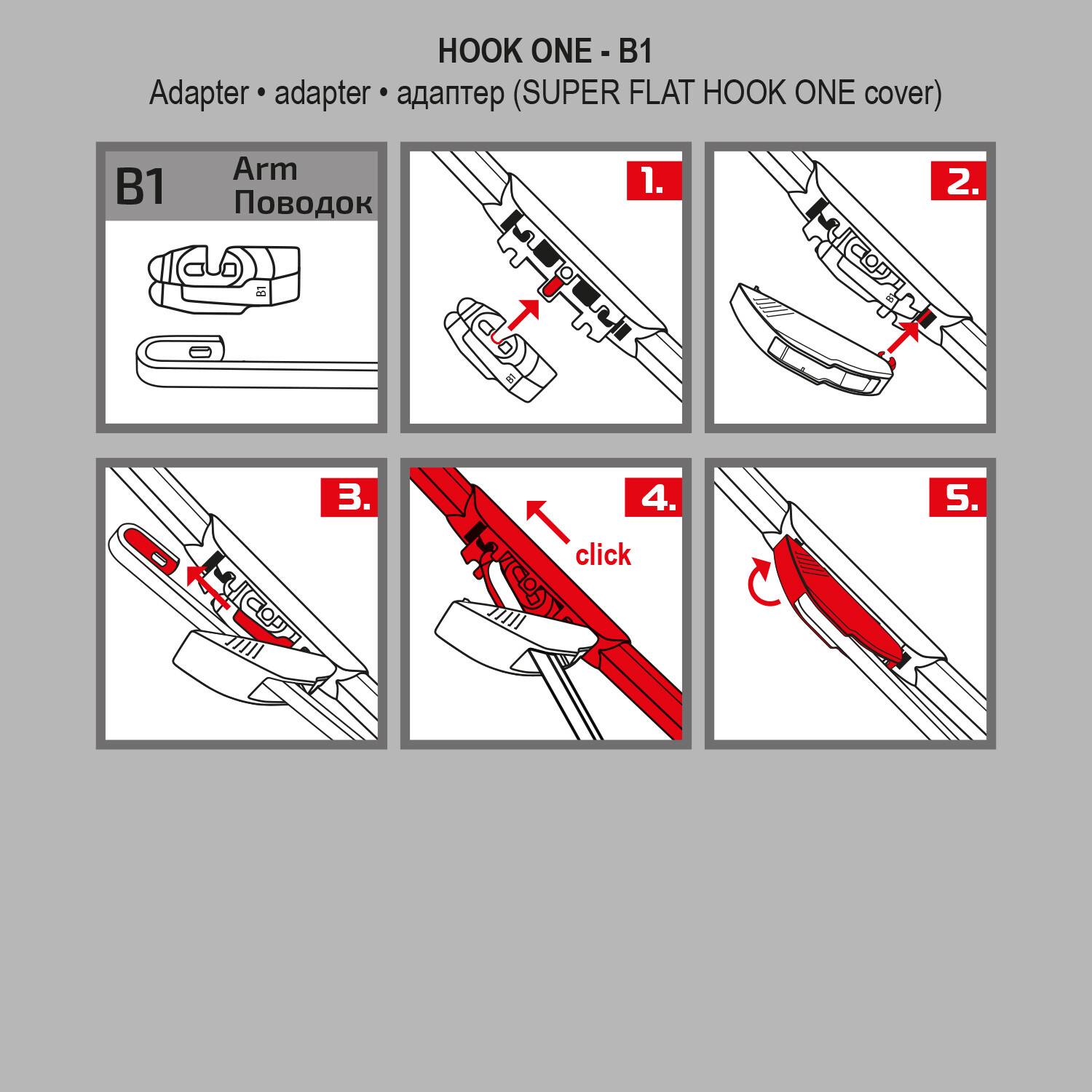 HOOK ONE - B1
Adapter • adapter • адаптер (SUPER FLAT HOOK ONE cover)

B1 Arm Поводок

B1

1.

B1

2.

B1

3.

4.

click

5.