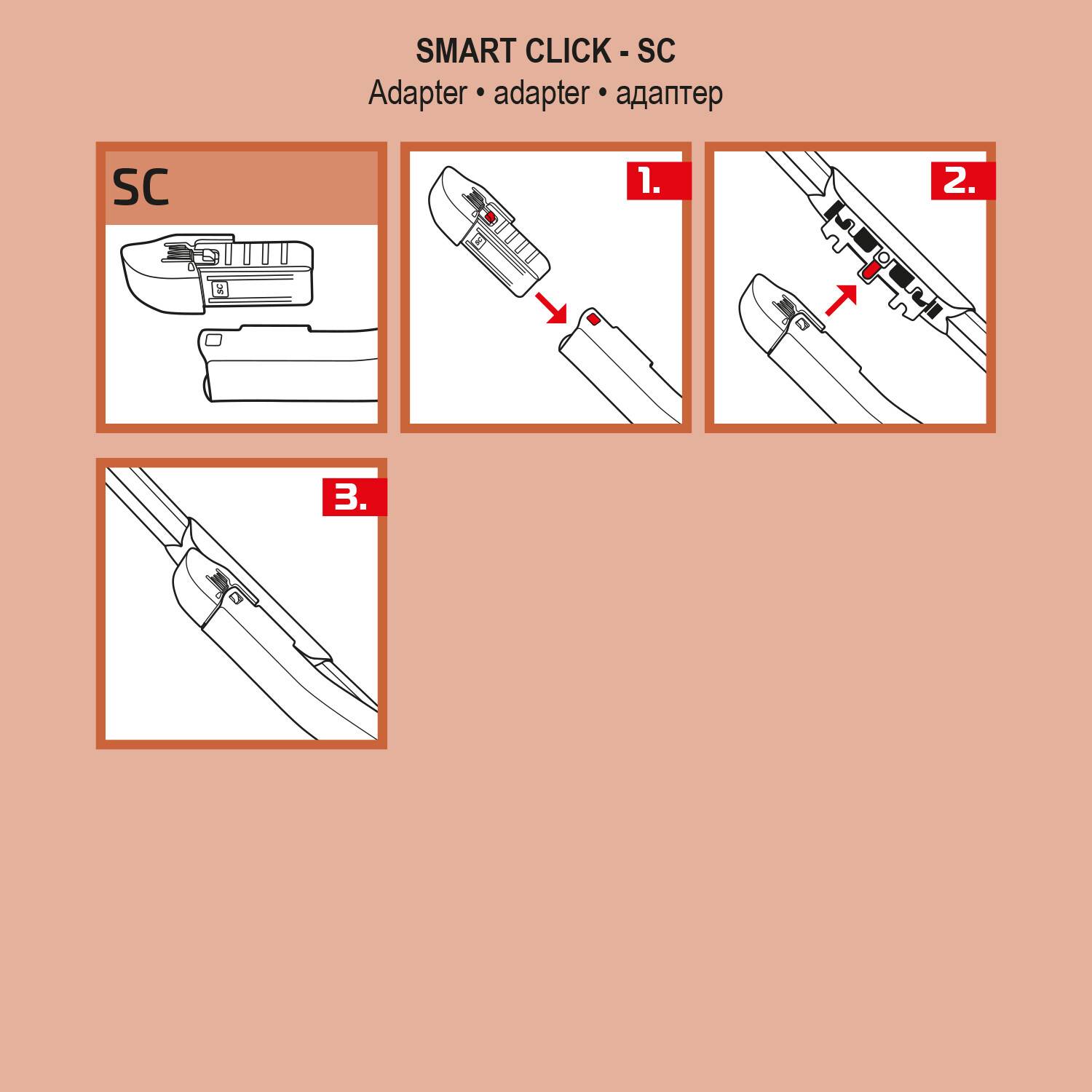 SMART CLICK - SC
Adapter • adapter • адаптер

SC

SC

1.

SC

2.

3.