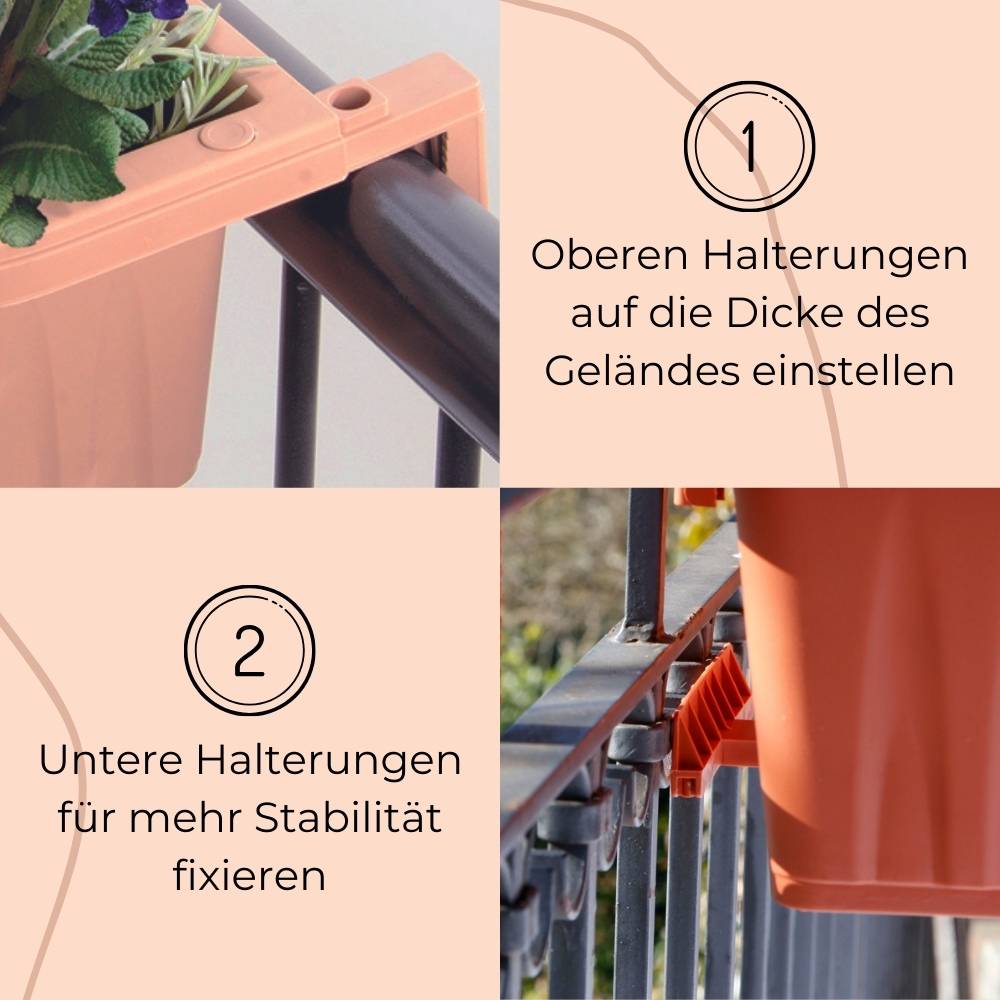 1

Oberen Halterungen auf die Dicke des Geländes einstellen

2

Untere Halterungen für mehr Stabilität fixieren