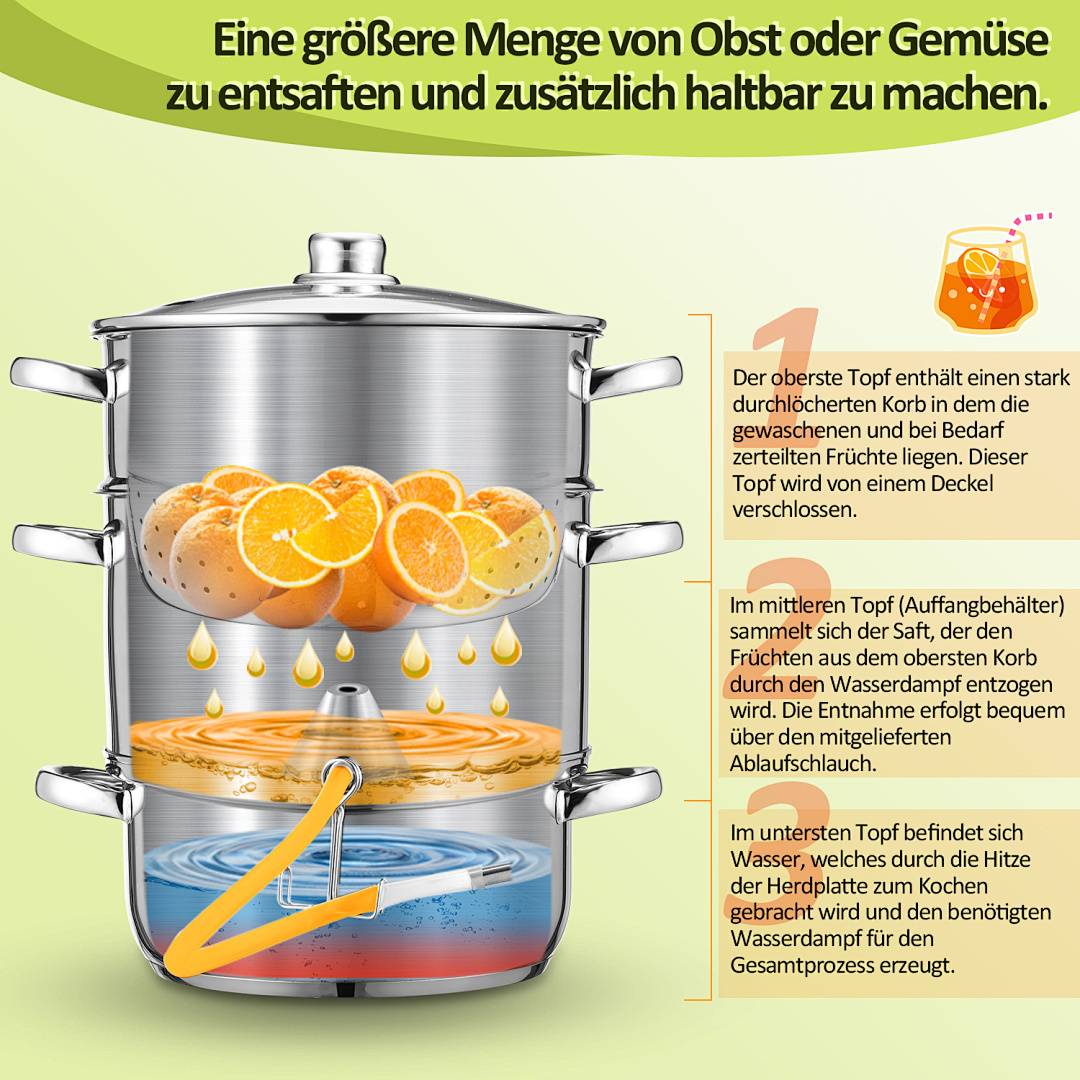 Eine größere Menge von Obst oder Gemüse zu entsaften und zusätzlich haltbar zu machen.

1

Der oberste Topf enthält einen stark durchlöcherten Korb in dem die gewaschenen und bei Bedarf zerteilten Früchte liegen. Dieser Topf wird von einem Deckel verschlossen.

2

Im mittleren Topf (Auffangbehälter) sammelt sich der Saft, der den Früchten aus dem obersten Korb durch den Wasserdampf entzogen wird. Die Entnahme erfolgt bequem über den mitgelieferten Ablaufschlauch.

3

Im untersten Topf befindet sich Wasser, welches durch die Hitze der Herdplatte zum Kochen gebracht wird und den benötigten Wasserdampf für den Gesamtprozess erzeugt.