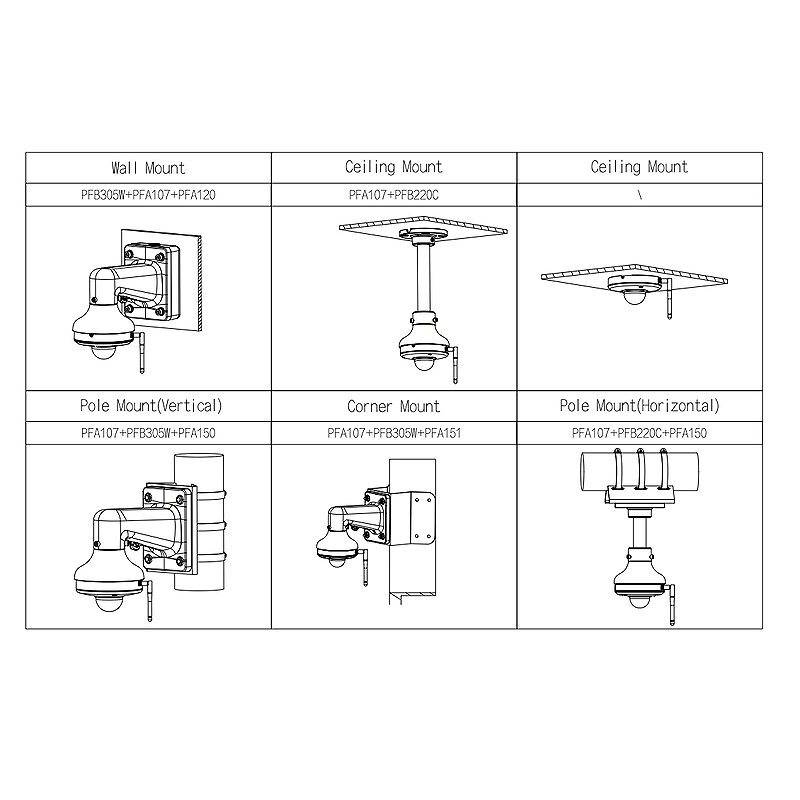 | Wall Mount | Ceiling Mount | Ceiling Mount |
|---|---|---|
| PFB305W+PFA107+PFA120 | PFA107+PFB220C | \ |
| | | |
| Pole Mount(Vertical) | Corner Mount | Pole Mount(Horizontal) |
| PFA107+PFB305W+PFA150 | PFA107+PFB305W+PFA151 | PFA107+PFB220C+PFA150 |
| | | |