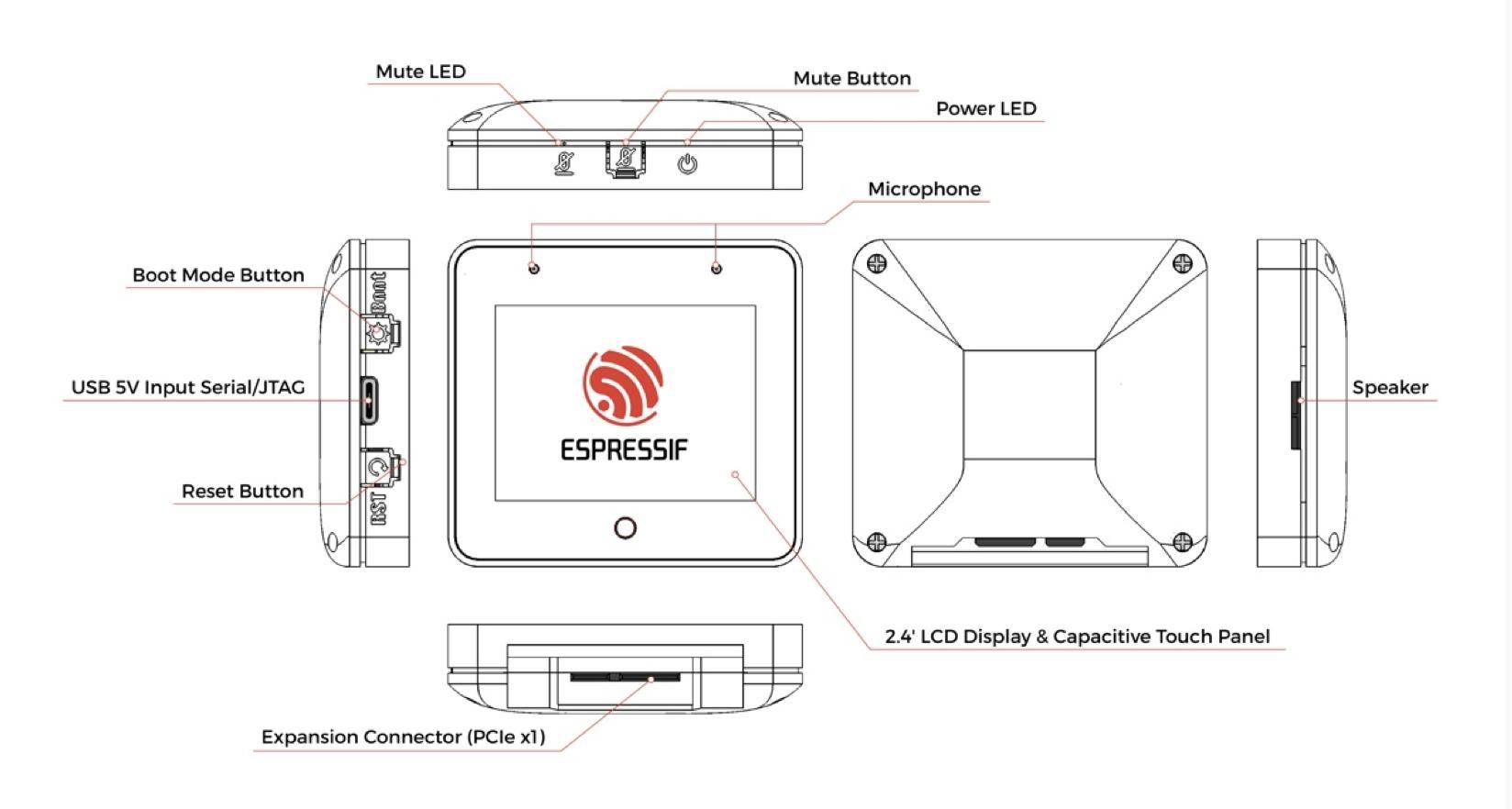 Mute LED

Mute Button

Power LED

Microphone

Boot Mode Button

Boot

USB 5V Input Serial/JTAG

Reset Button

RST

ESPRESSIF

Speaker

2.4' LCD Display & Capacitive Touch Panel

Expansion Connector (PCIe x1)