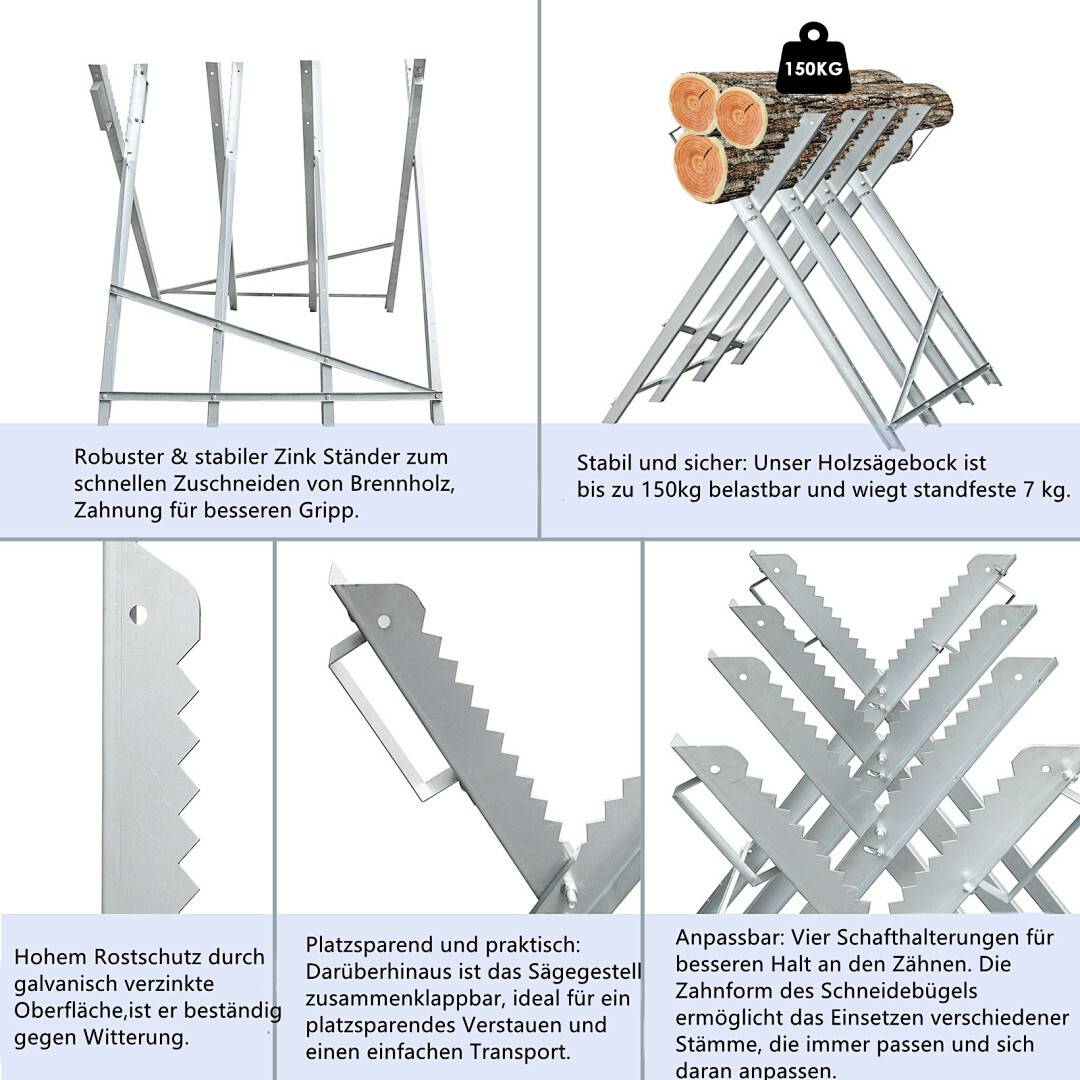 150KG

Robuster & stabiler Zink Ständer zum schnellen Zuschneiden von Brennholz, Zahnung für besseren Gripp.

Stabil und sicher: Unser Holzsägebock ist bis zu 150kg belastbar und wiegt standfeste 7 kg.

Hohem Rostschutz durch galvanisch verzinkte Oberfläche,ist er beständig gegen Witterung.

Platzsparend und praktisch: Darüberhinaus ist das Sägegestell zusammenklappbar, ideal für ein platzsparendes Verstauen und einen einfachen Transport.

Anpassbar: Vier Schafthalterungen für besseren Halt an den Zähnen. Die Zahnform des Schneidebügels ermöglicht das Einsetzen verschiedener Stämme, die immer passen und sich daran anpassen.