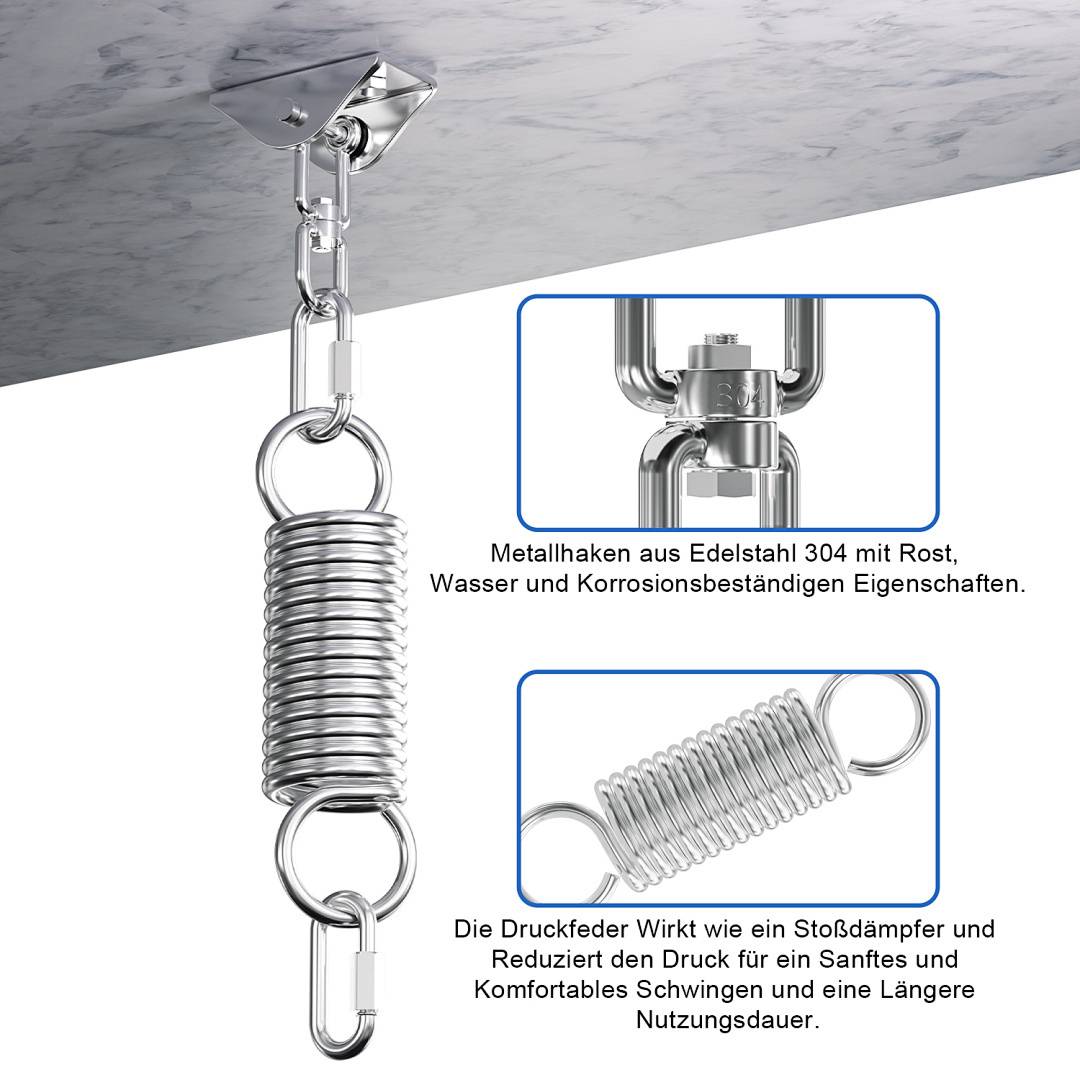 304

Metallhaken aus Edelstahl 304 mit Rost, Wasser und Korrosionsbeständigen Eigenschaften.

Die Druckfeder Wirkt wie ein Stoßdämpfer und Reduziert den Druck für ein Sanftes und Komfortables Schwingen und eine Längere Nutzungsdauer.