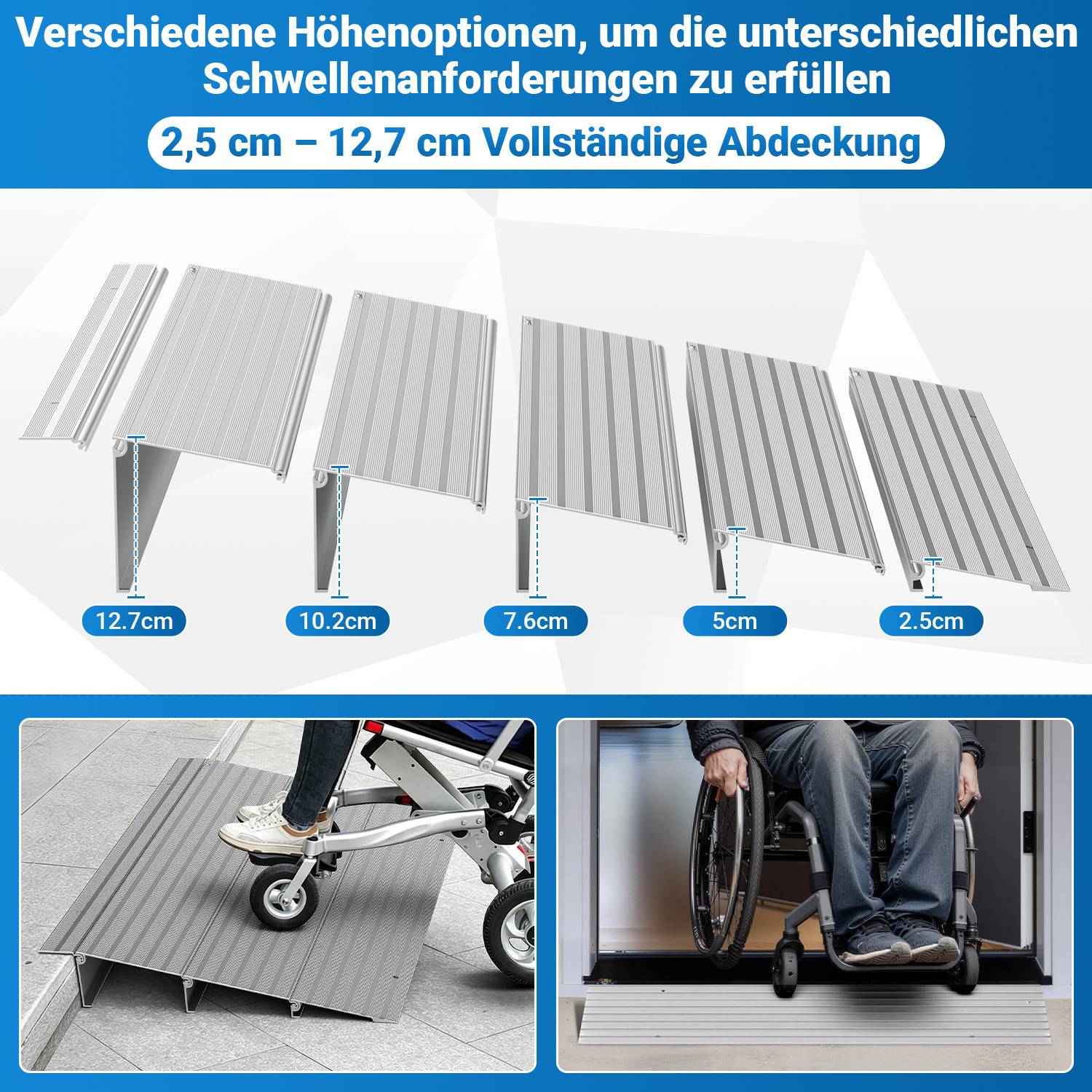 Verschiedene Höhenoptionen, um die unterschiedlichen Schwellenanforderungen zu erfüllen

2,5 cm – 12,7 cm Vollständige Abdeckung

12.7cm

10.2cm

7.6cm

5cm

2.5cm