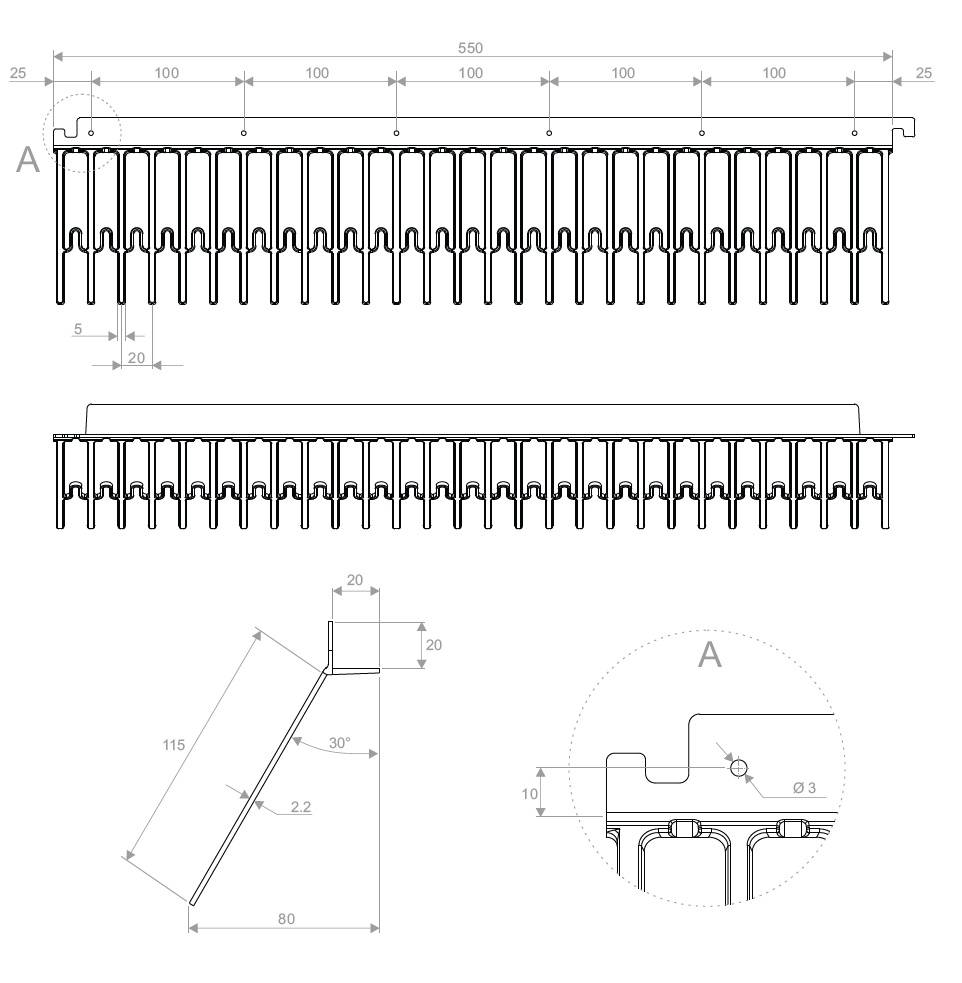 550

25

100

100

100

100

100

25

A

5

20

20

20

115

30°

2.2

80

A

10

Ø 3