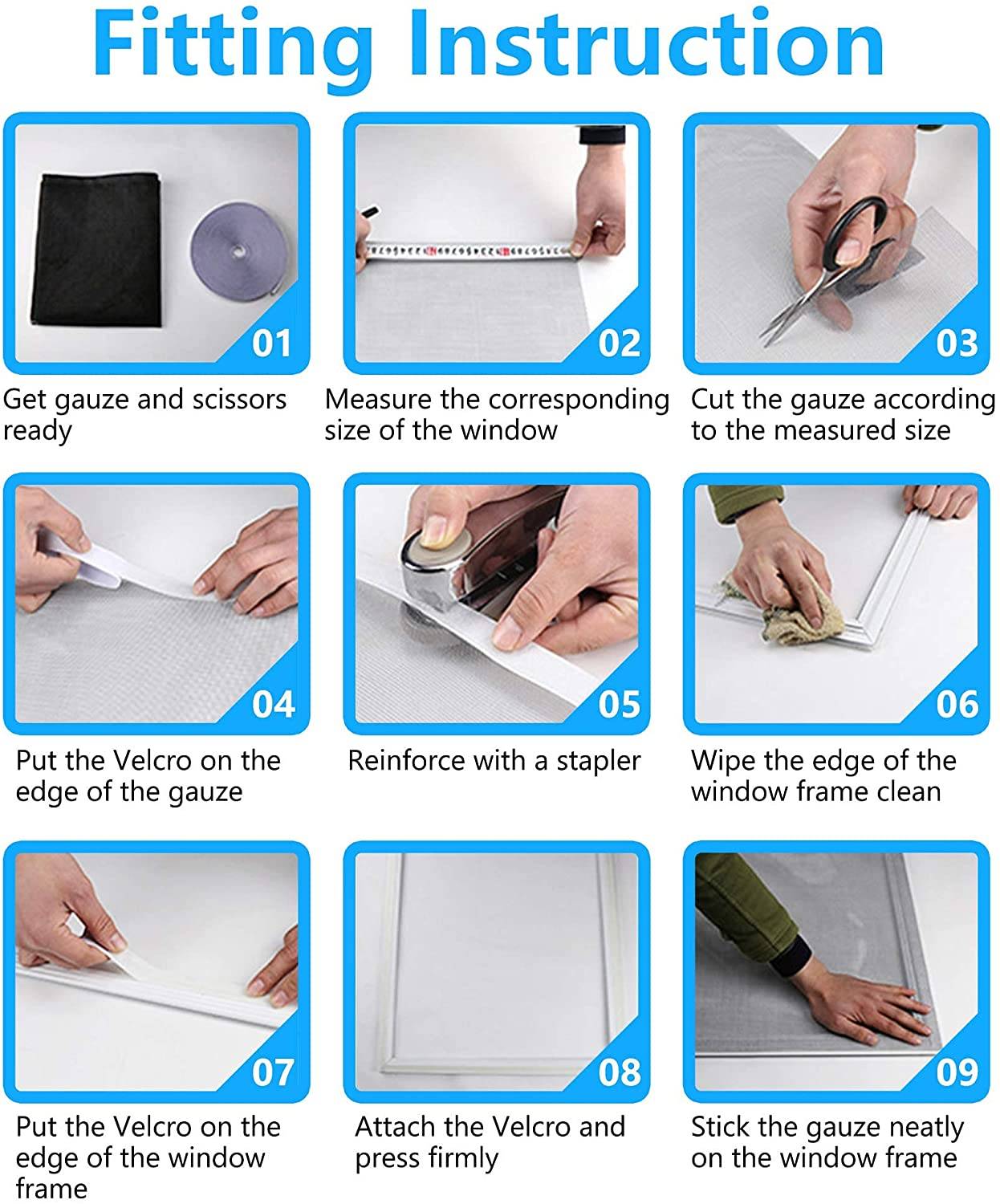 Fitting Instruction

01
Get gauze and scissors ready

02
Measure the corresponding size of the window

03
Cut the gauze according to the measured size

04
Put the Velcro on the edge of the gauze

05
Reinforce with a stapler

06
Wipe the edge of the window frame clean

07
Put the Velcro on the edge of the window frame

08
Attach the Velcro and press firmly

09
Stick the gauze neatly on the window frame