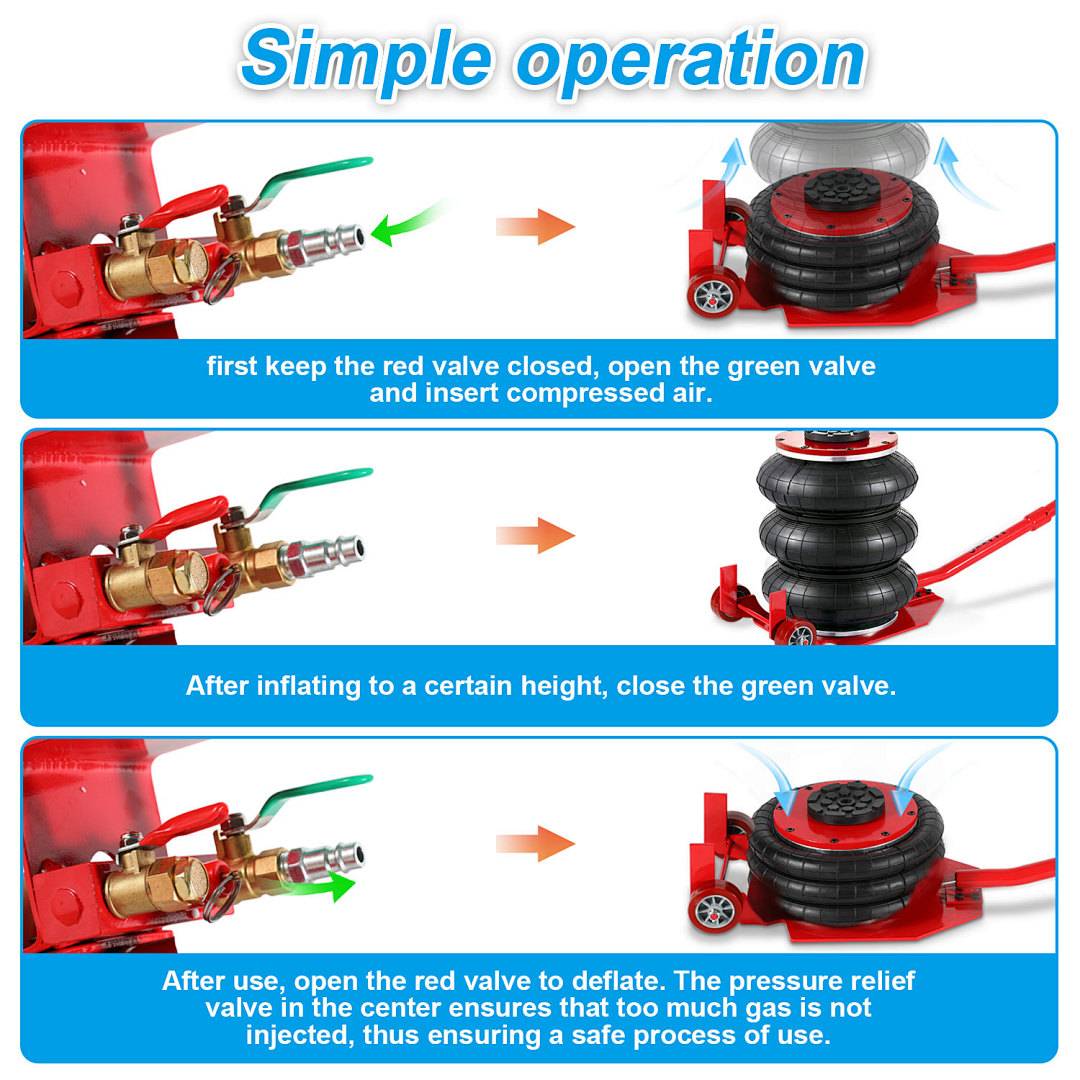 Simple operation

first keep the red valve closed, open the green valve and insert compressed air.

After inflating to a certain height, close the green valve.

After use, open the red valve to deflate. The pressure relief valve in the center ensures that too much gas is not injected, thus ensuring a safe process of use.