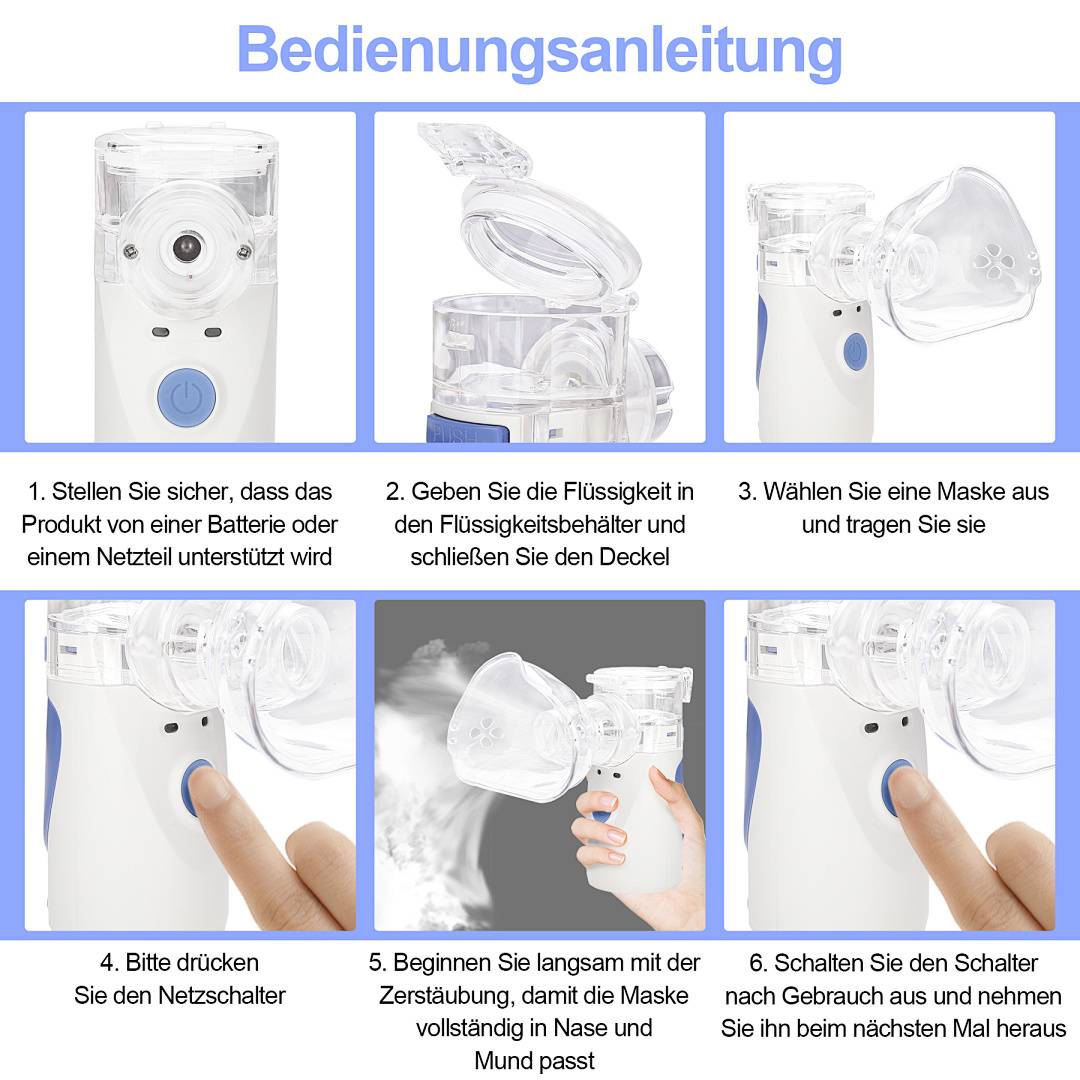 Bedienungsanleitung

PUSH

1. Stellen Sie sicher, dass das Produkt von einer Batterie oder einem Netzteil unterstützt wird

2. Geben Sie die Flüssigkeit in den Flüssigkeitsbehälter und schließen Sie den Deckel

3. Wählen Sie eine Maske aus und tragen Sie sie

4. Bitte drücken Sie den Netzschalter

5. Beginnen Sie langsam mit der Zerstäubung, damit die Maske vollständig in Nase und Mund passt

6. Schalten Sie den Schalter nach Gebrauch aus und nehmen Sie ihn beim nächsten Mal heraus