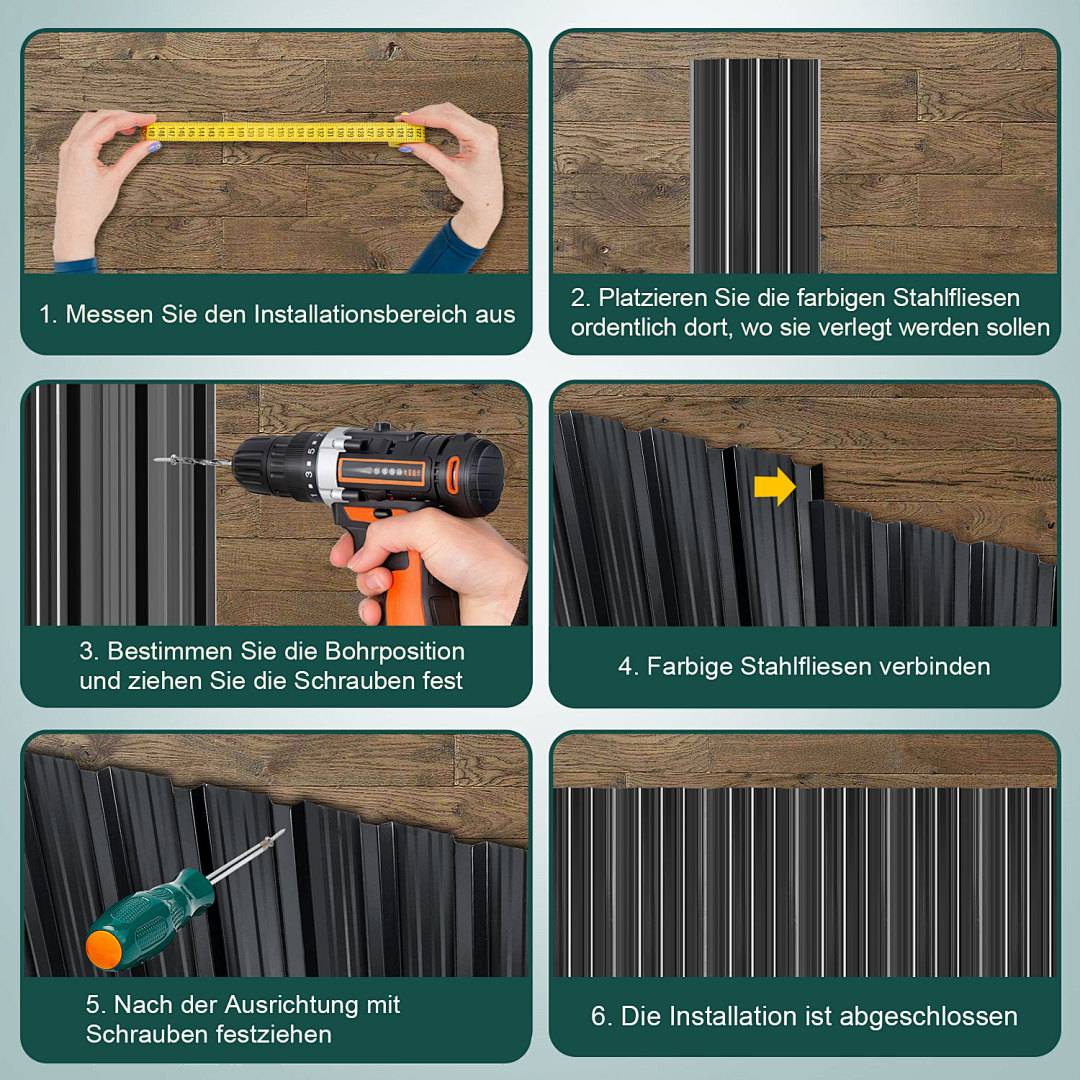 1. Messen Sie den Installationsbereich aus

2. Platzieren Sie die farbigen Stahlfliesen ordentlich dort, wo sie verlegt werden sollen

3. Bestimmen Sie die Bohrposition und ziehen Sie die Schrauben fest

4. Farbige Stahlfliesen verbinden

5. Nach der Ausrichtung mit Schrauben festziehen

6. Die Installation ist abgeschlossen