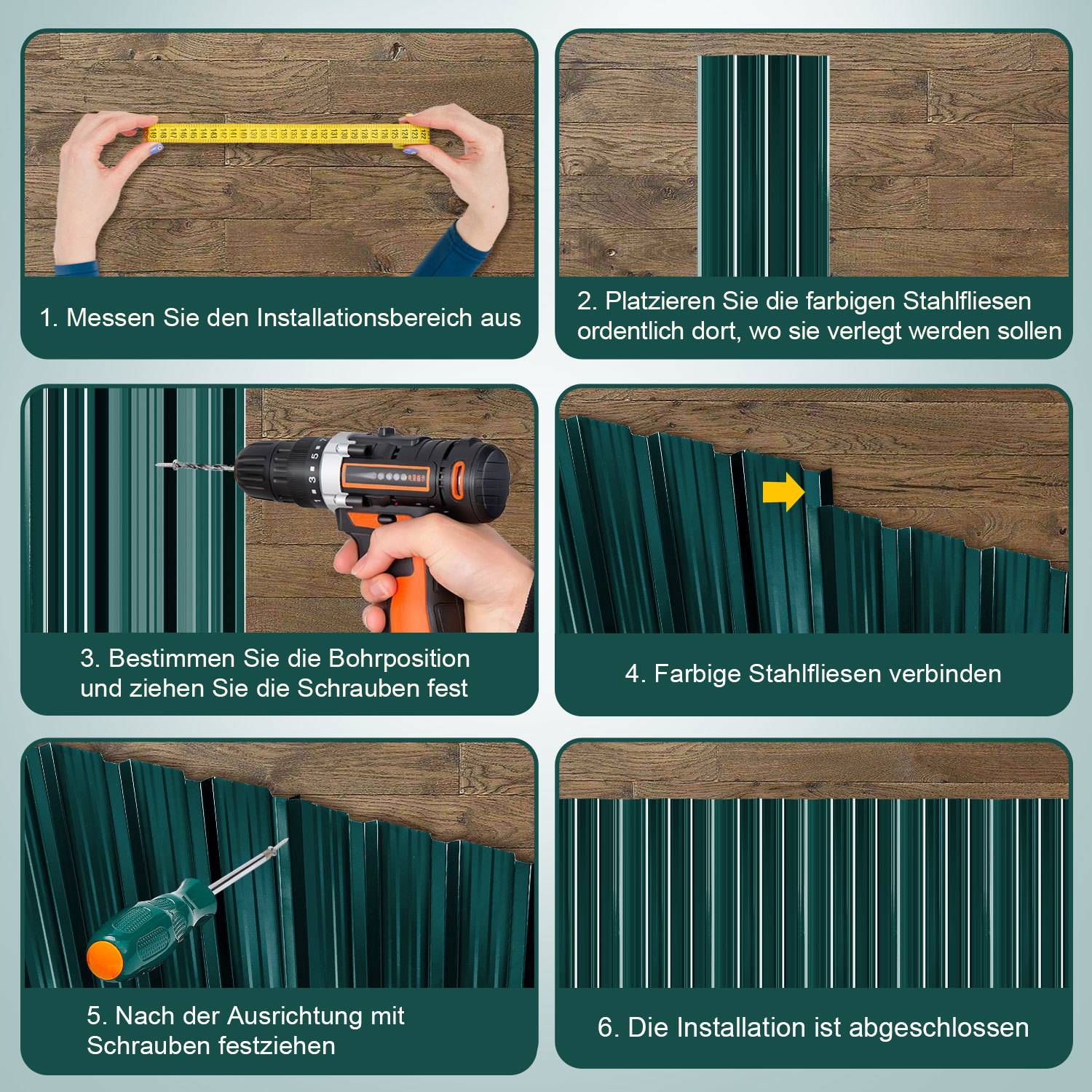 1. Messen Sie den Installationsbereich aus

2. Platzieren Sie die farbigen Stahlfliesen ordentlich dort, wo sie verlegt werden sollen

3. Bestimmen Sie die Bohrposition und ziehen Sie die Schrauben fest

4. Farbige Stahlfliesen verbinden

5. Nach der Ausrichtung mit Schrauben festziehen

6. Die Installation ist abgeschlossen