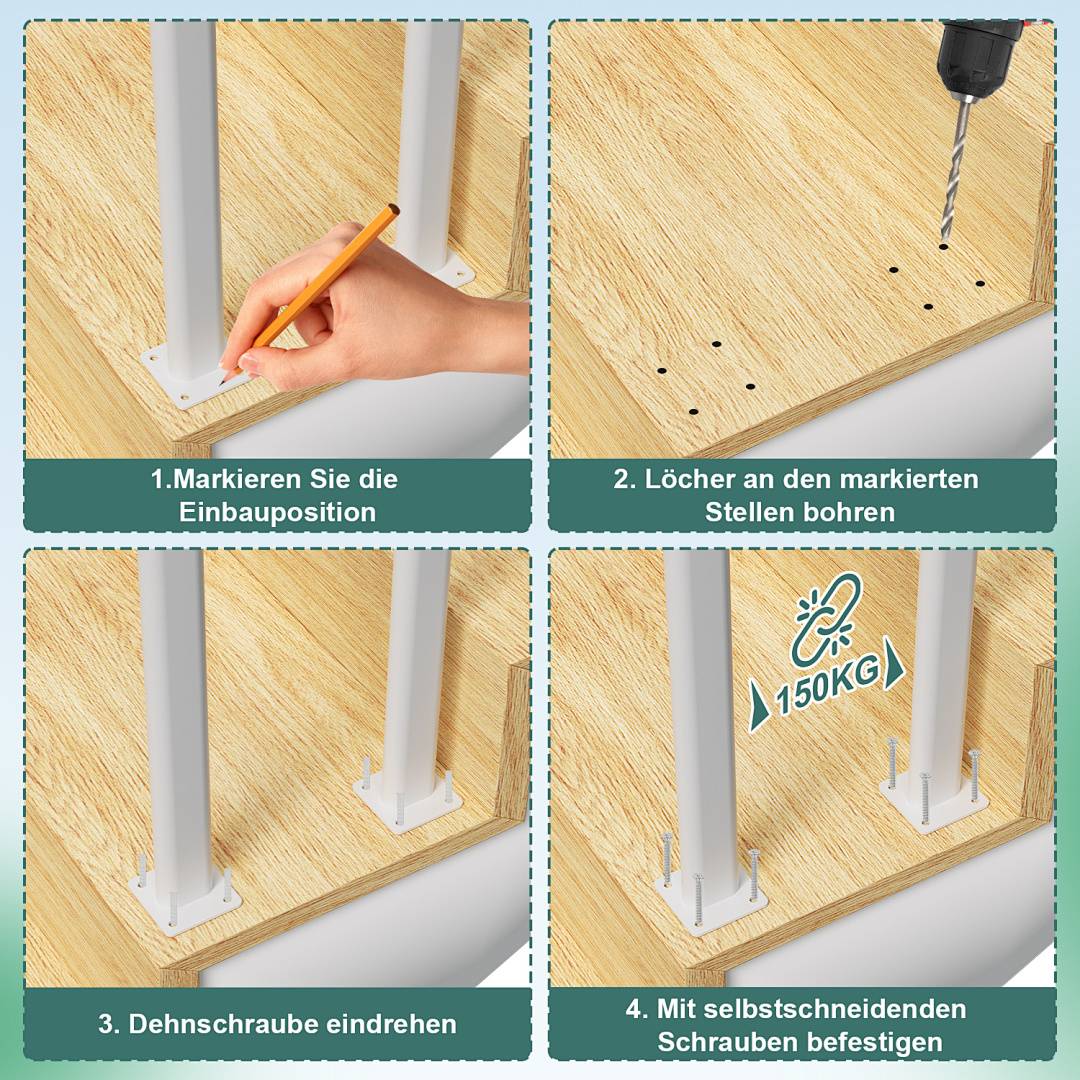 1.Markieren Sie die Einbauposition

2. Löcher an den markierten Stellen bohren

3. Dehnschraube eindrehen

150KG

4. Mit selbstschneidenden Schrauben befestigen