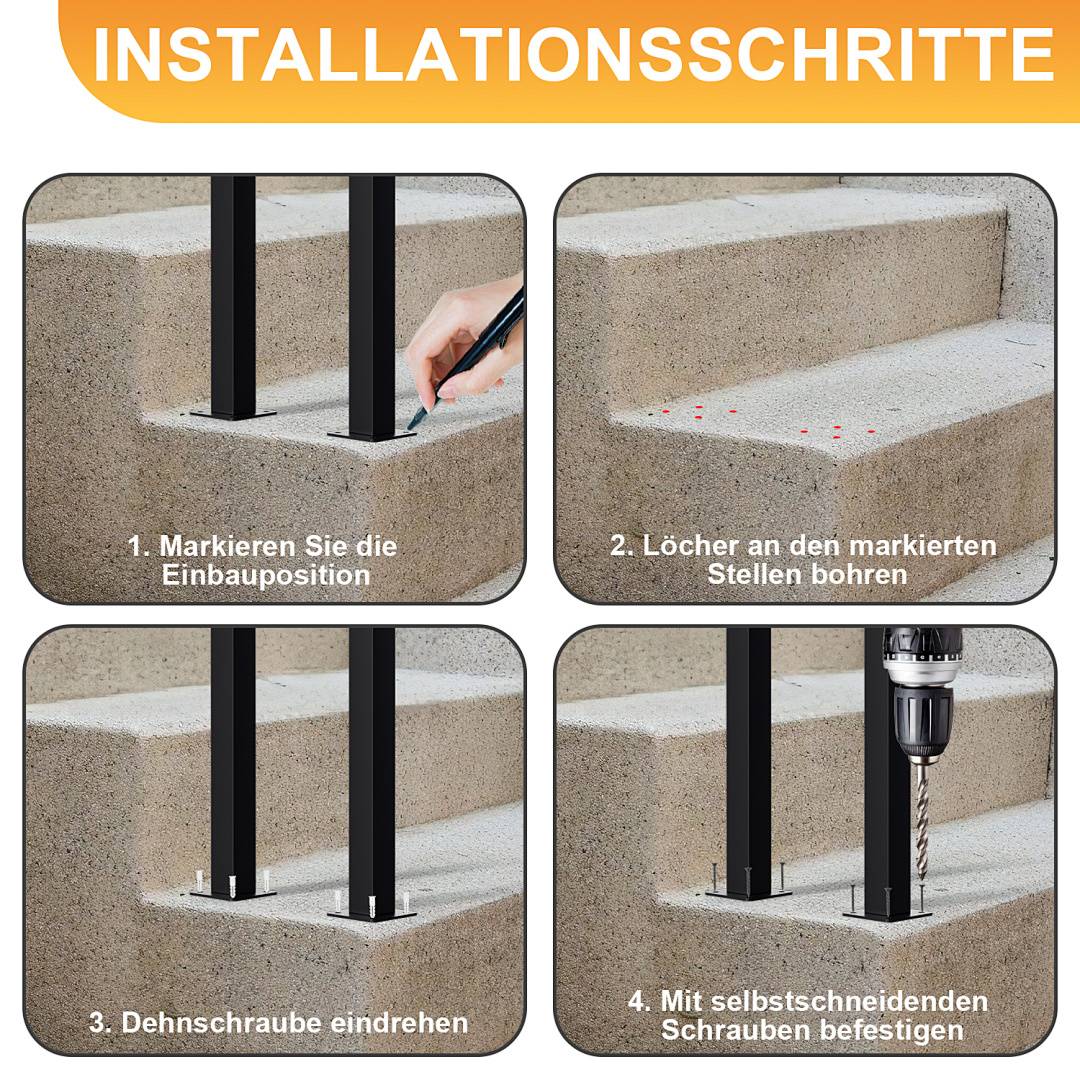 INSTALLATIONSSCHRITTE

1. Markieren Sie die Einbauposition

2. Löcher an den markierten Stellen bohren

3. Dehnschraube eindrehen

4. Mit selbstschneidenden Schrauben befestigen