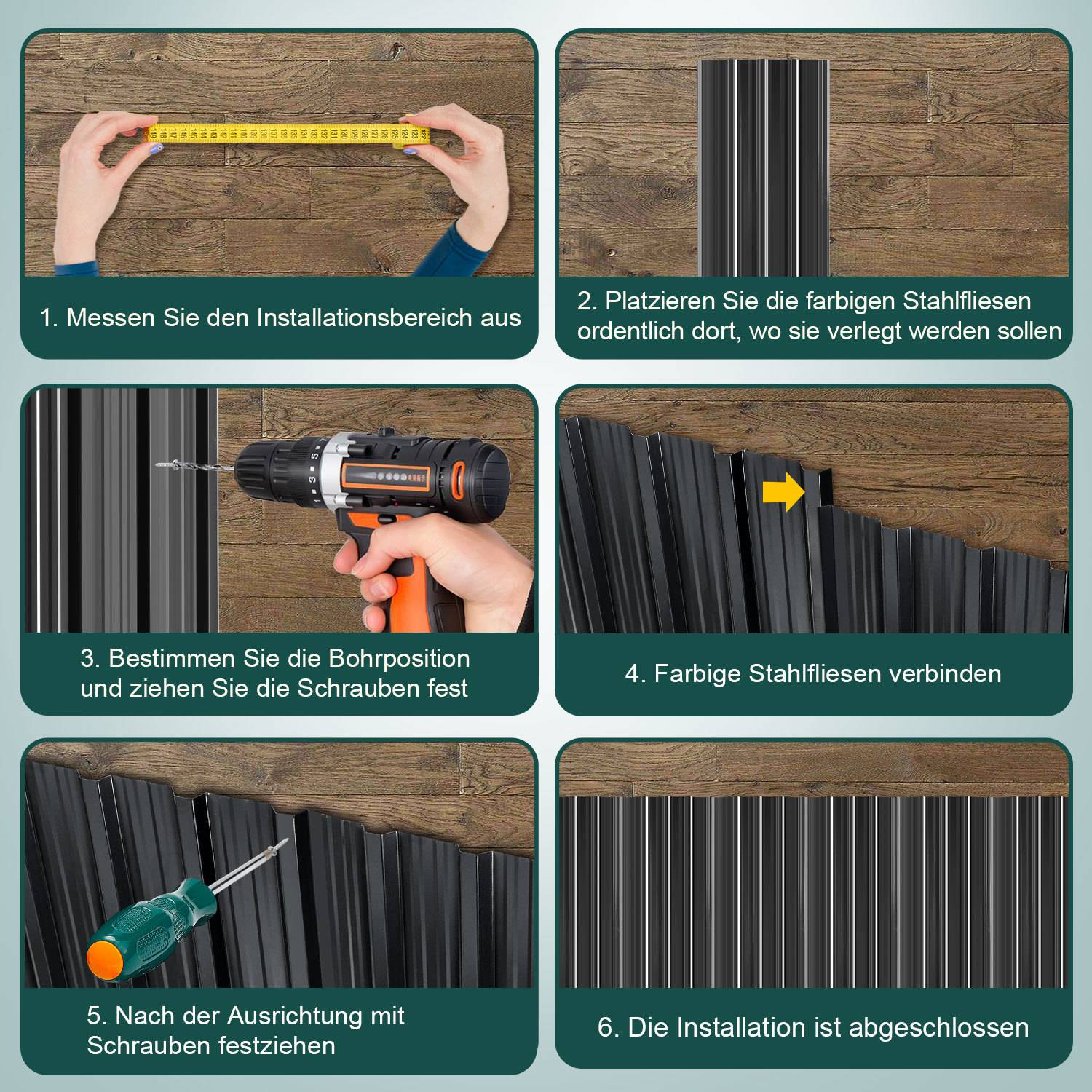 1. Messen Sie den Installationsbereich aus

2. Platzieren Sie die farbigen Stahlfliesen ordentlich dort, wo sie verlegt werden sollen

3. Bestimmen Sie die Bohrposition und ziehen Sie die Schrauben fest

4. Farbige Stahlfliesen verbinden

5. Nach der Ausrichtung mit Schrauben festziehen

6. Die Installation ist abgeschlossen