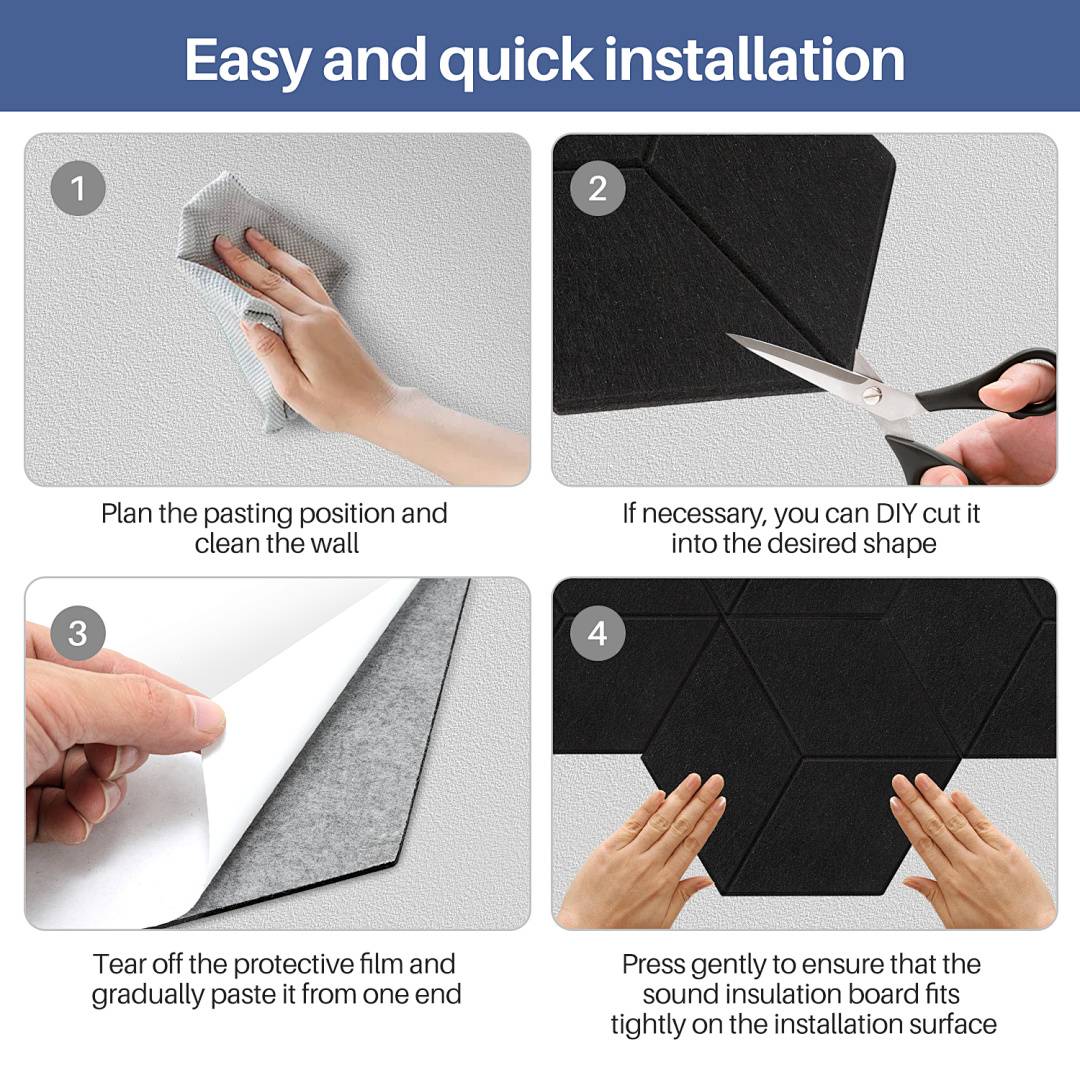 Easy and quick installation

1

Plan the pasting position and clean the wall

2

If necessary, you can DIY cut it into the desired shape

3

Tear off the protective film and gradually paste it from one end

4

Press gently to ensure that the sound insulation board fits tightly on the installation surface