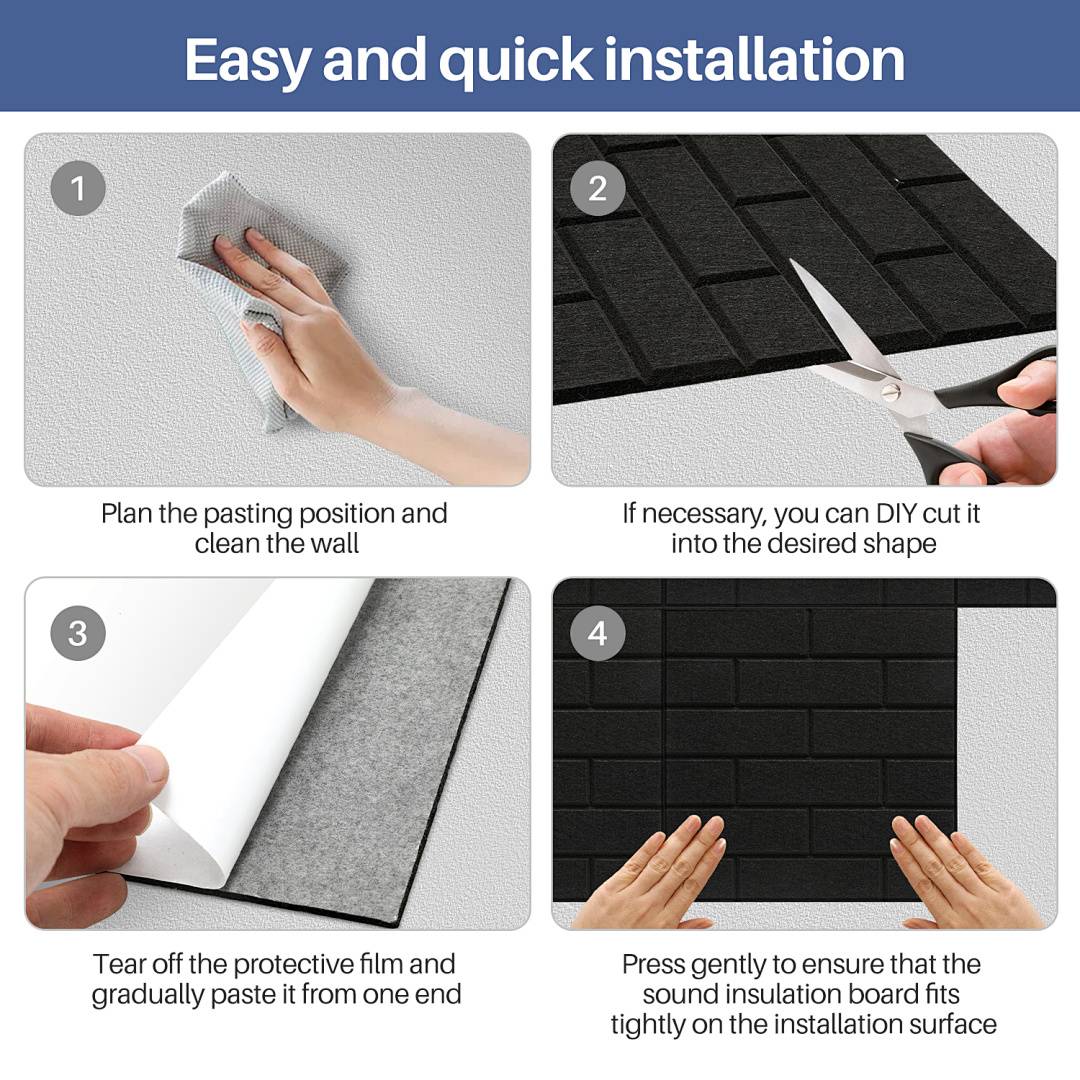 Easy and quick installation

1

Plan the pasting position and clean the wall

2

If necessary, you can DIY cut it into the desired shape

3

Tear off the protective film and gradually paste it from one end

4

Press gently to ensure that the sound insulation board fits tightly on the installation surface