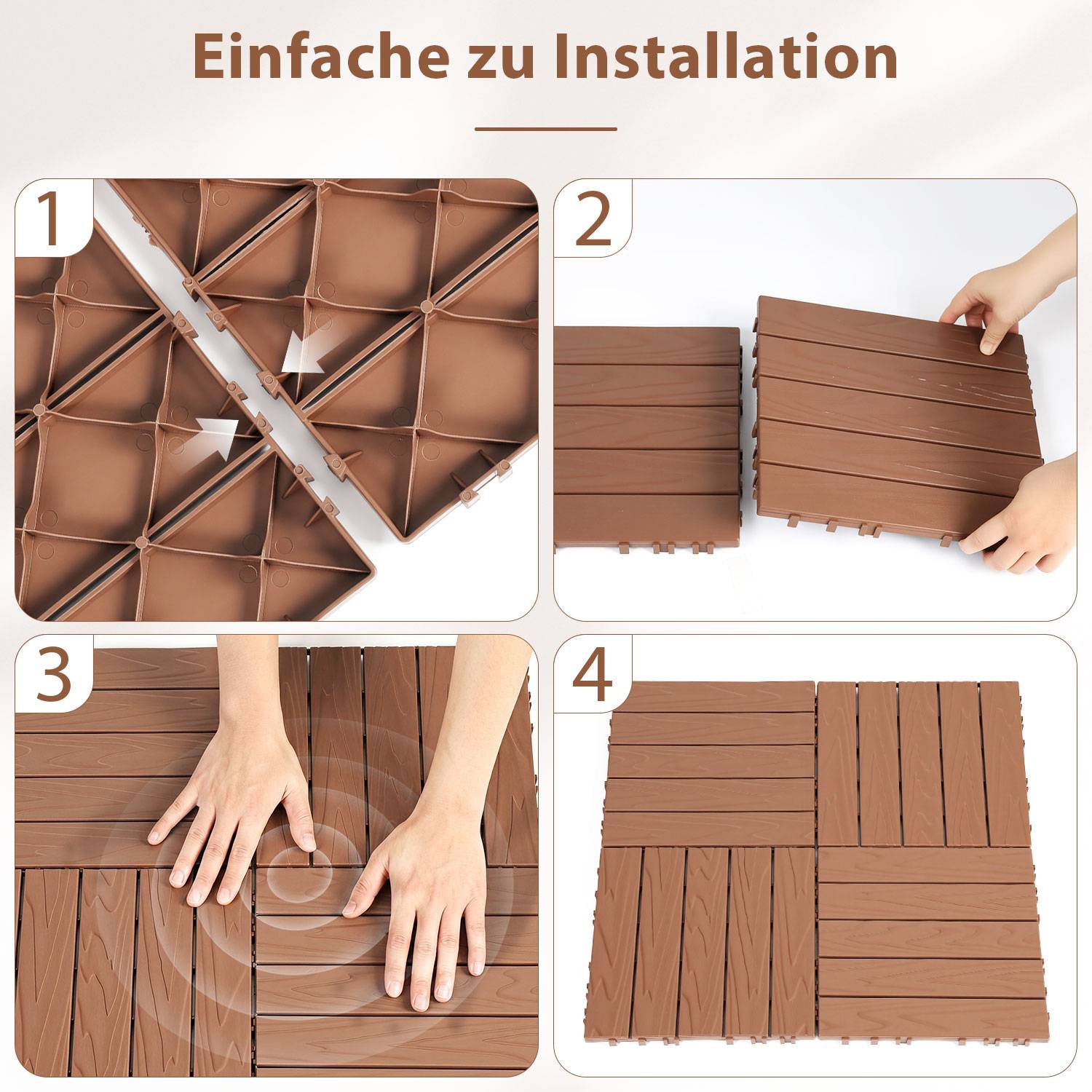 Einfache zu Installation

1

2

3

4