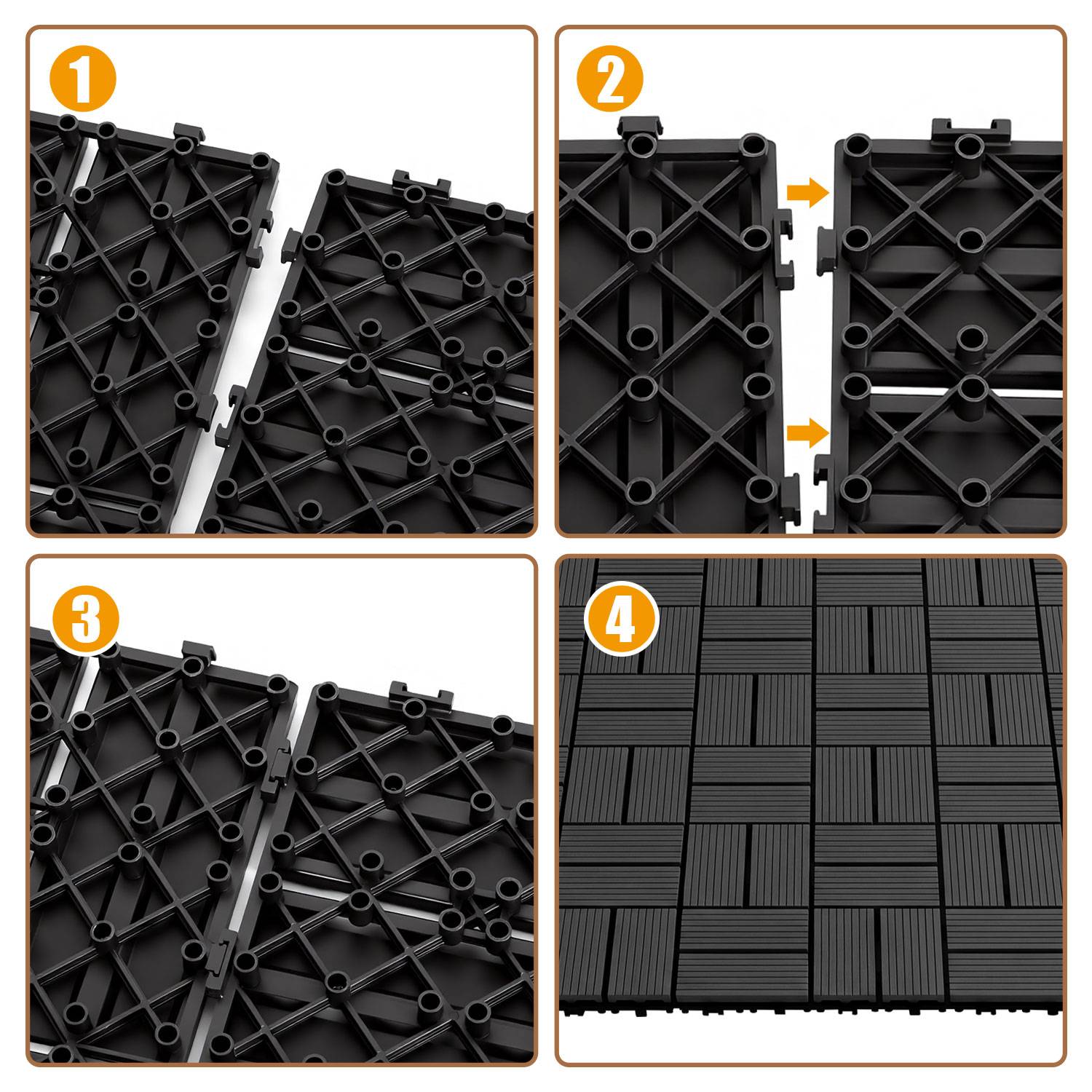 1

2

3

4