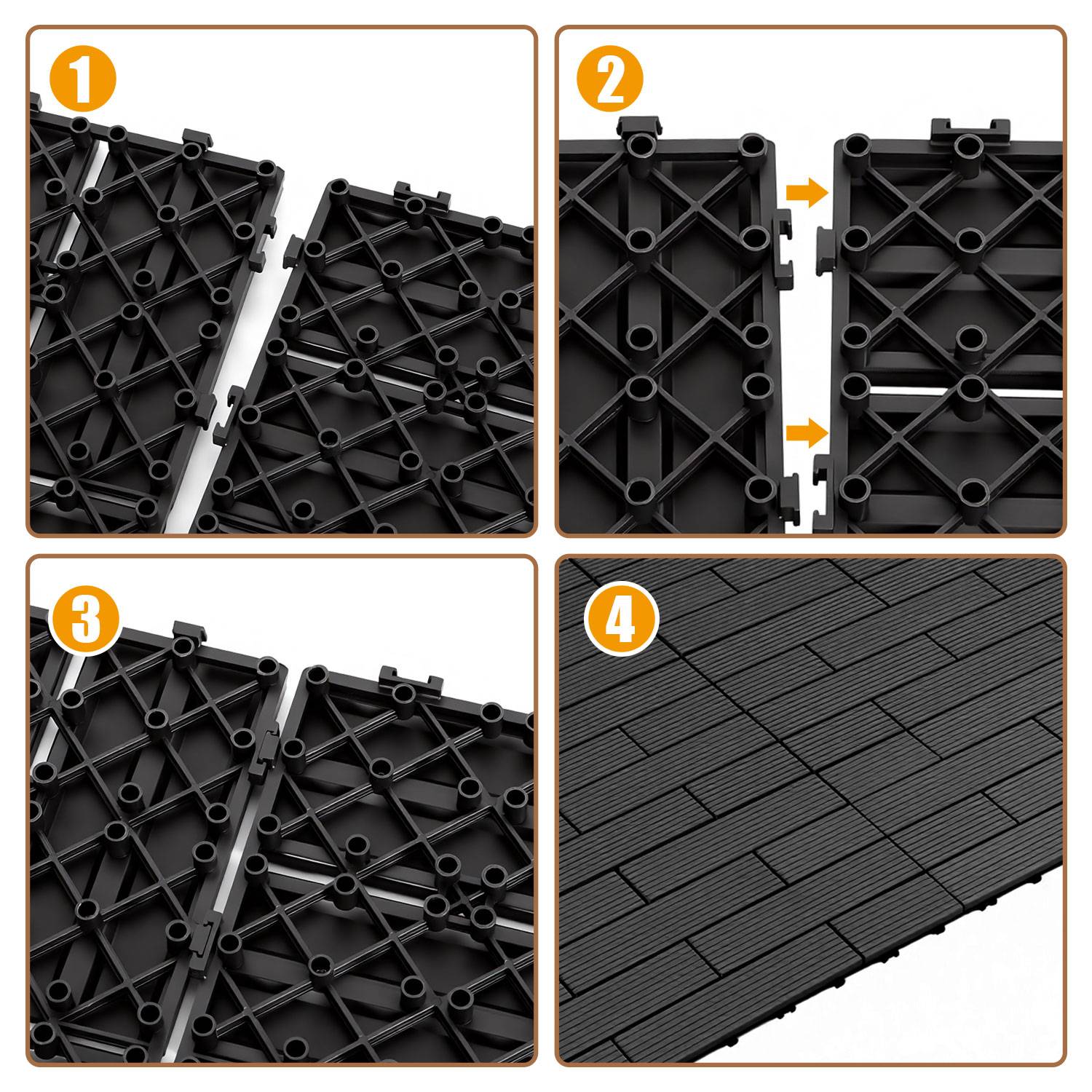 1

2

3

4