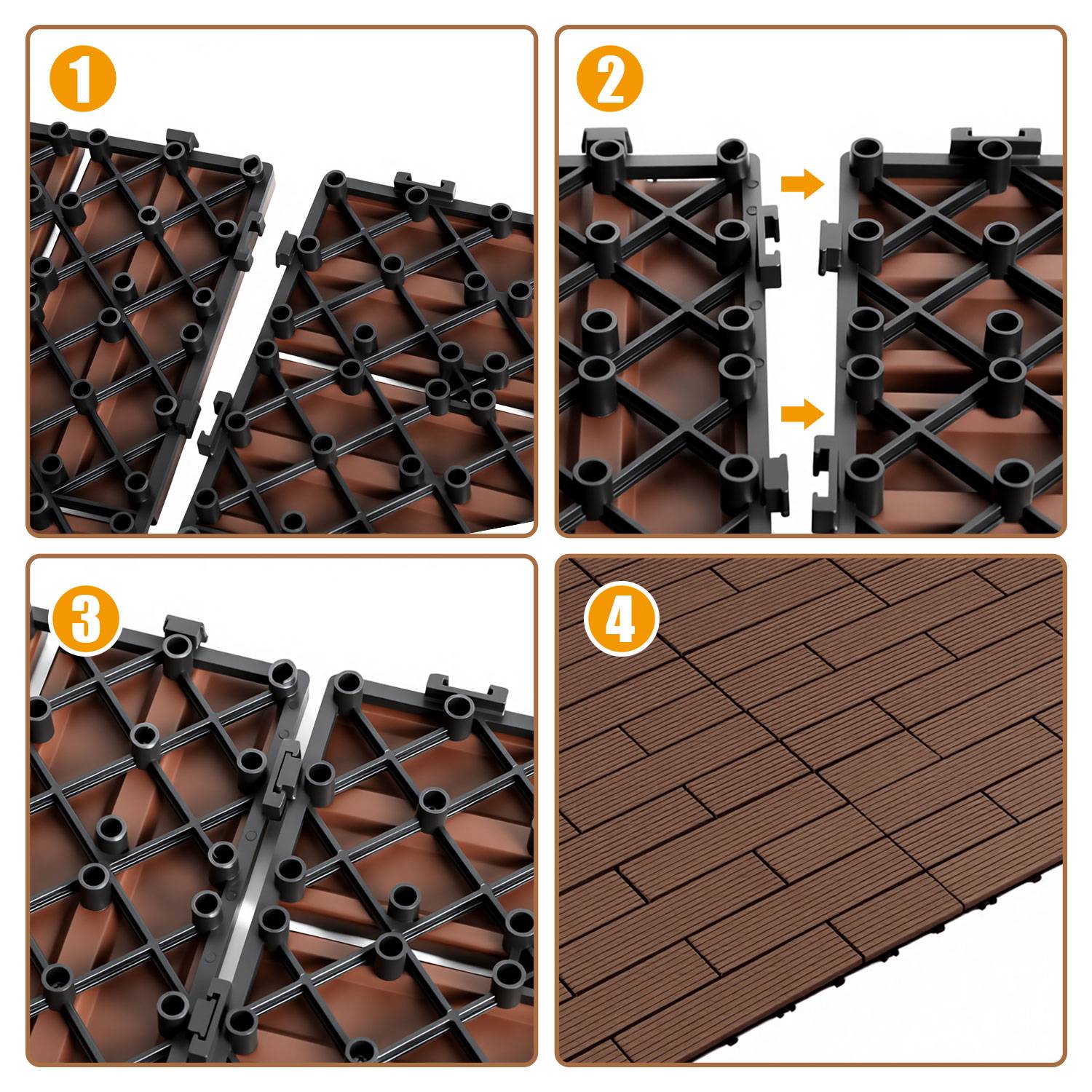 1
2
3
4