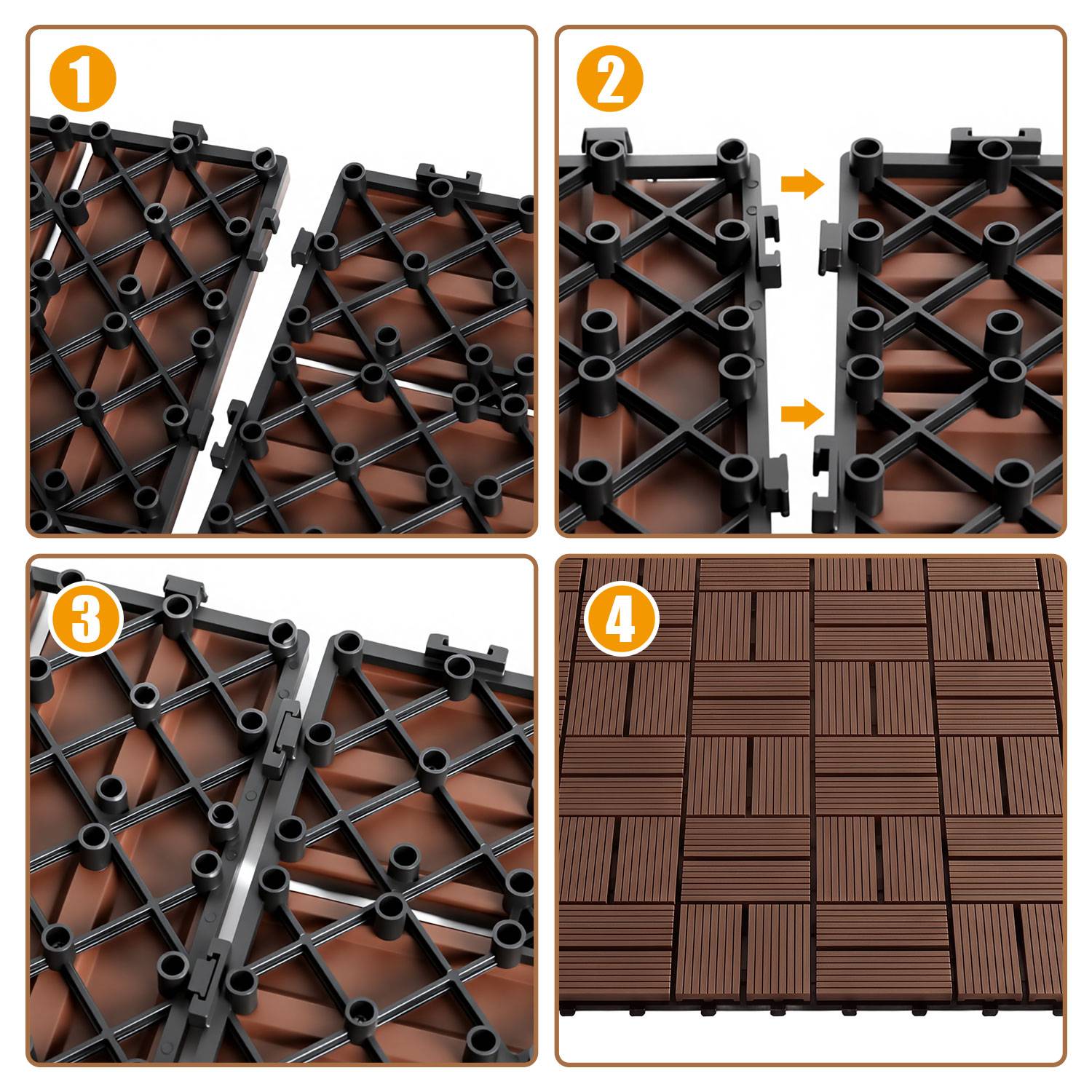 1

2

3

4