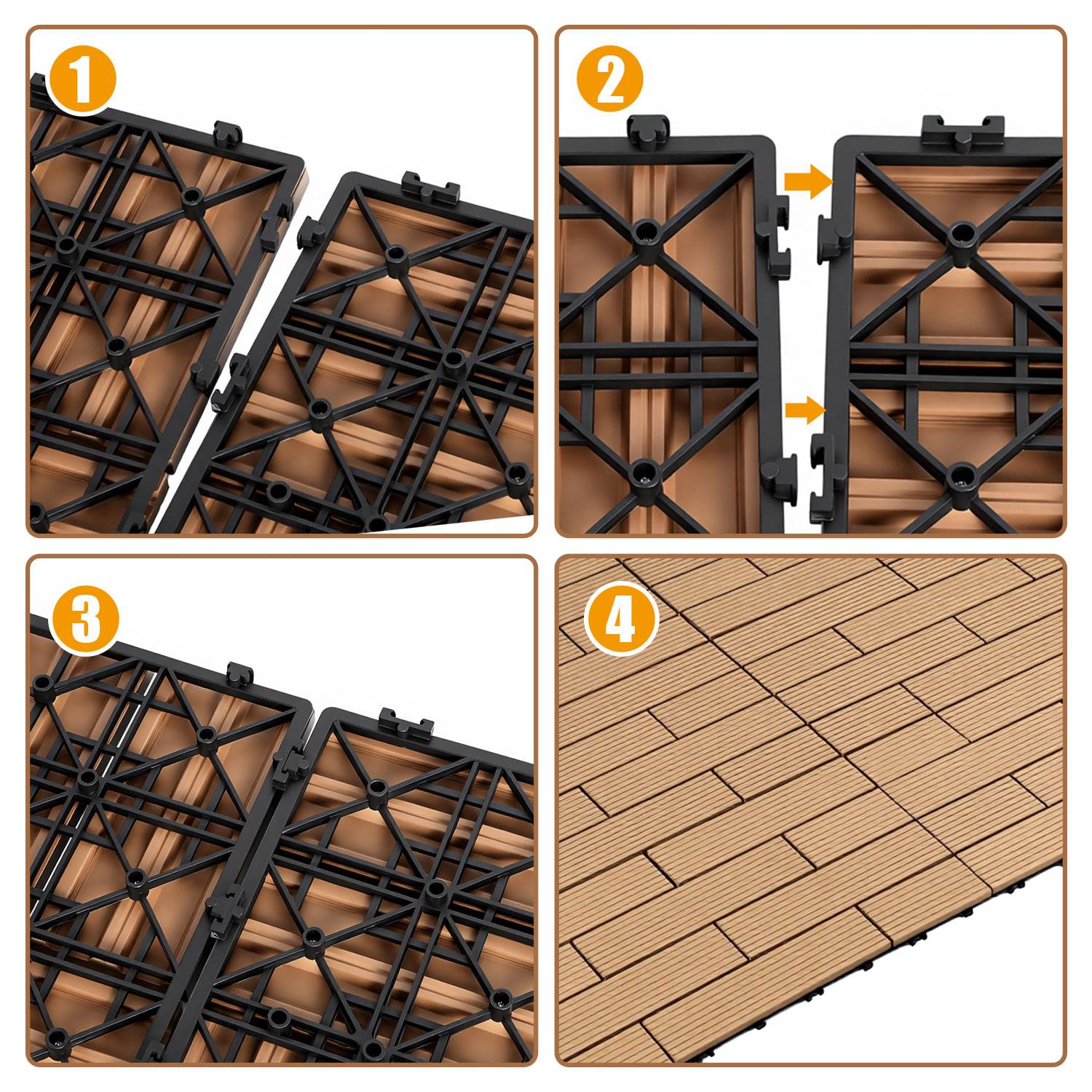 1

2

3

4