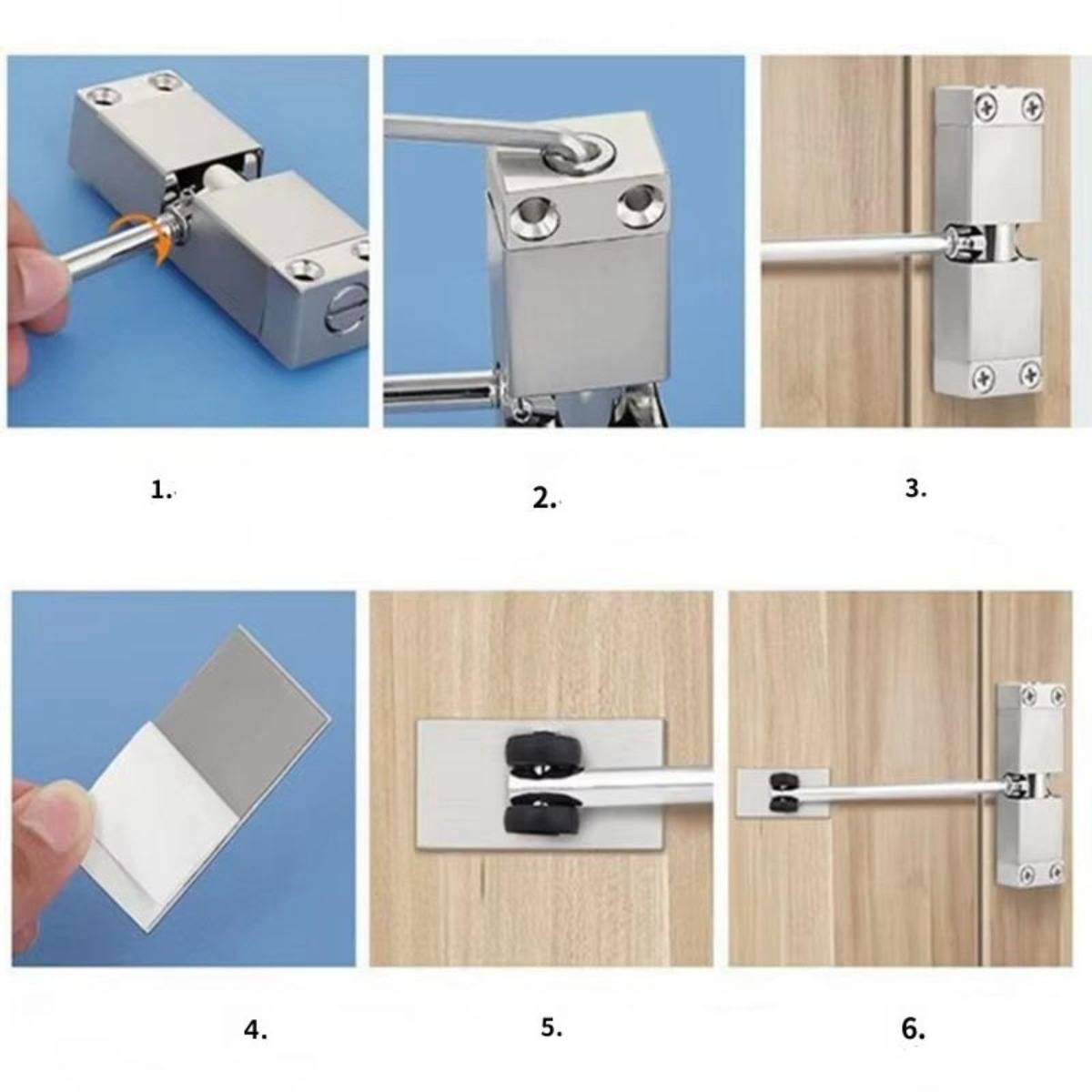 1.

2.

3.

4.

5.

6.