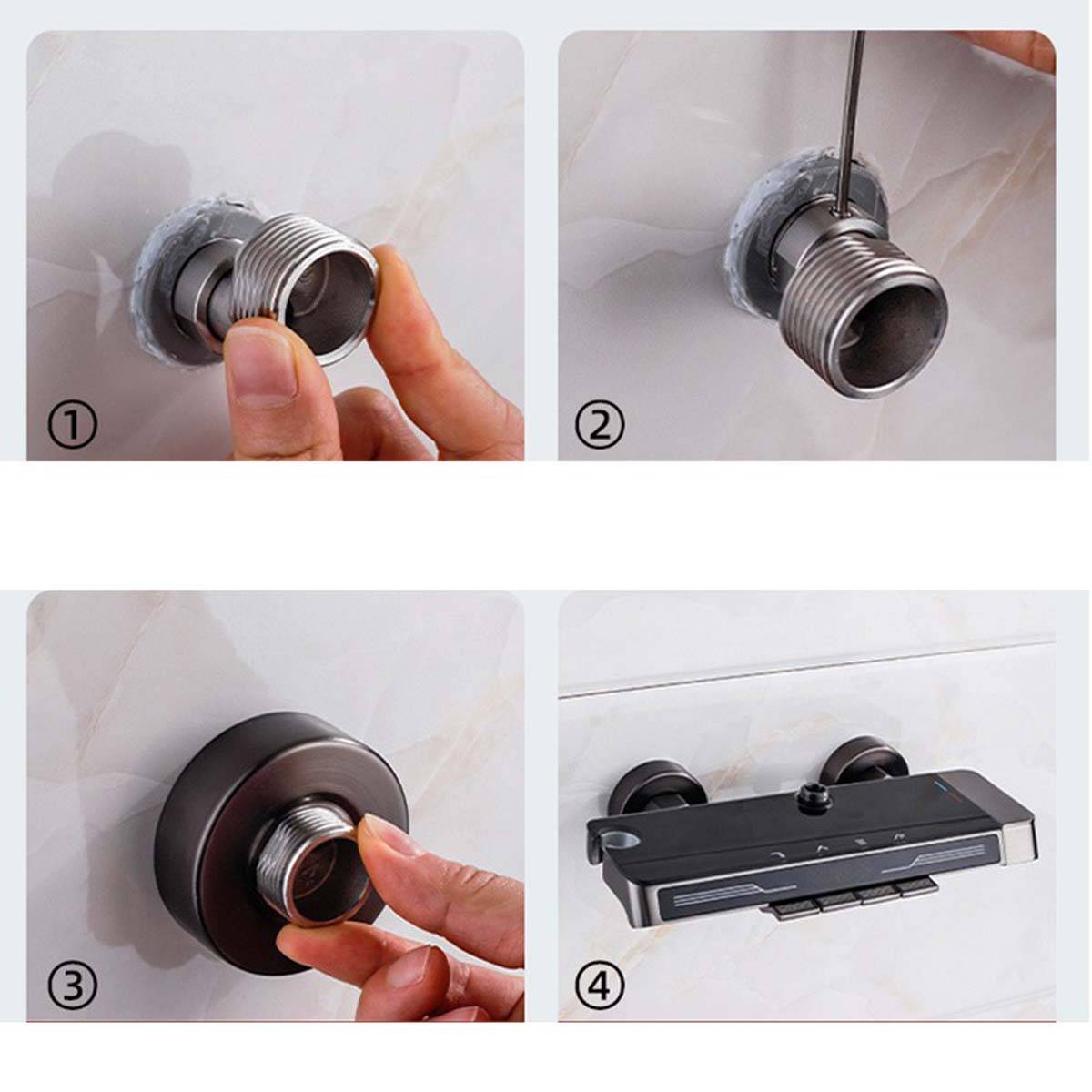 ①

②

③

④