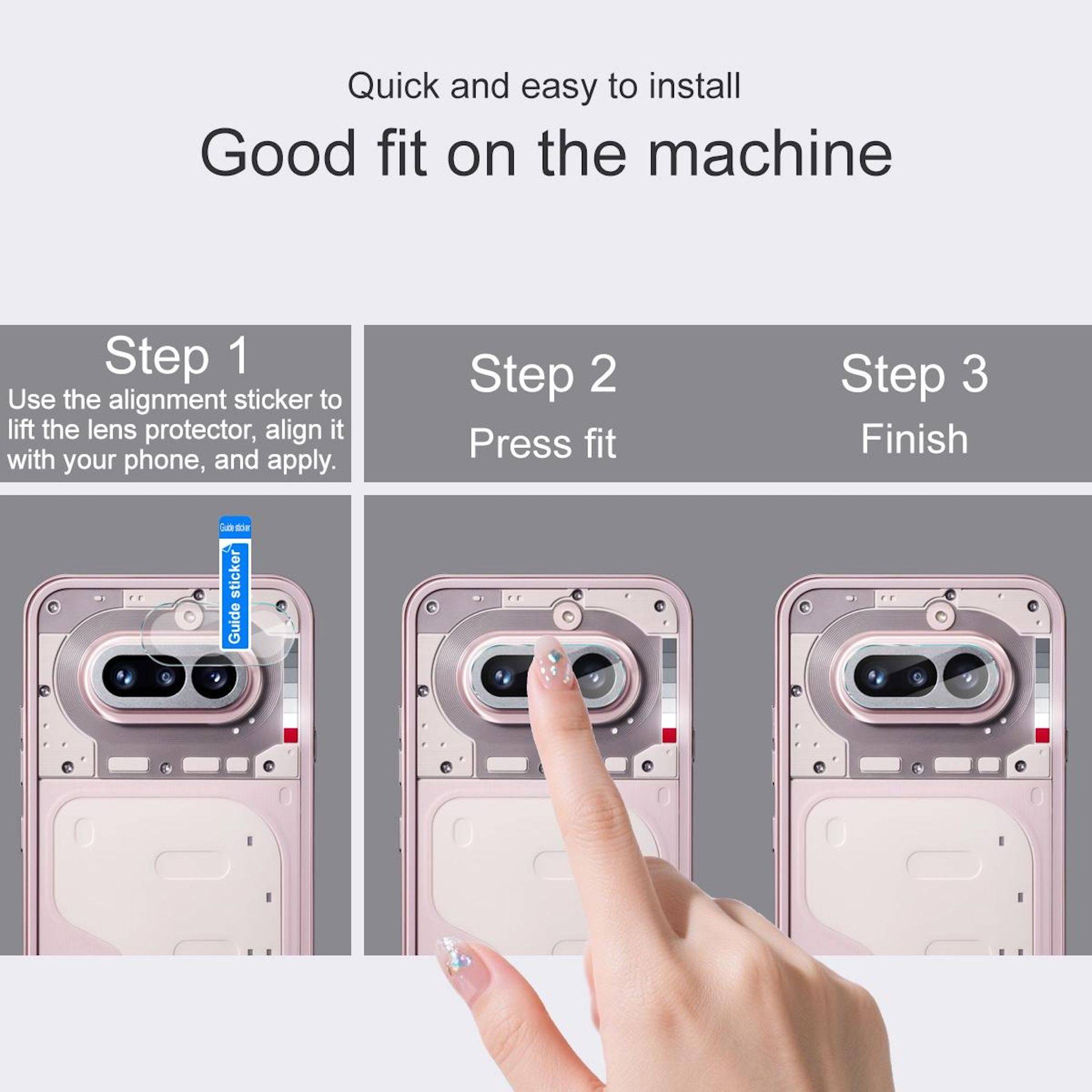 Quick and easy to install

Good fit on the machine

Step 1
Use the alignment sticker to lift the lens protector, align it with your phone, and apply.

Step 2
Press fit

Step 3
Finish

Guide sticker
Guide sticker