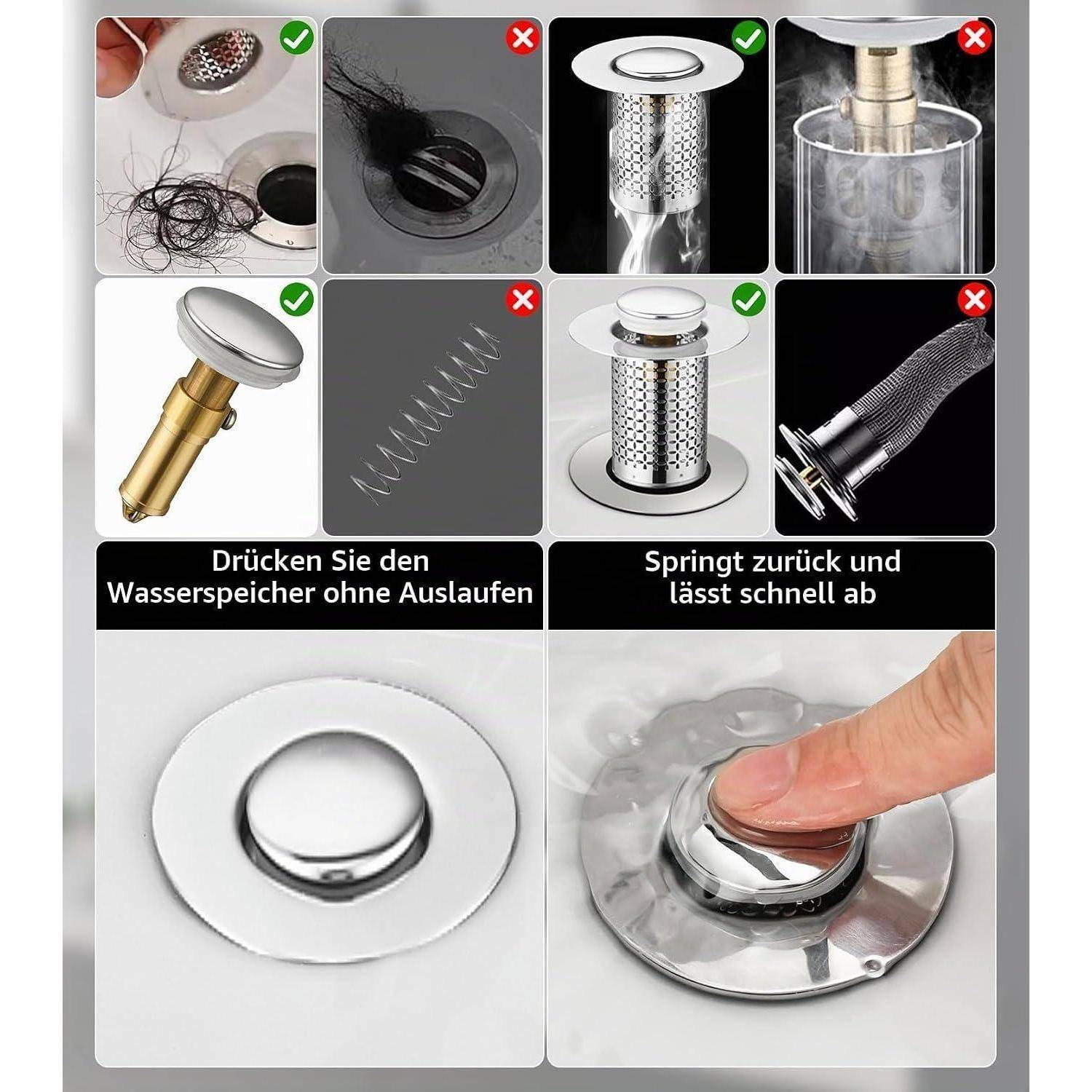 Drücken Sie den Wasserspeicher ohne Auslaufen

Springt zurück und lässt schnell ab