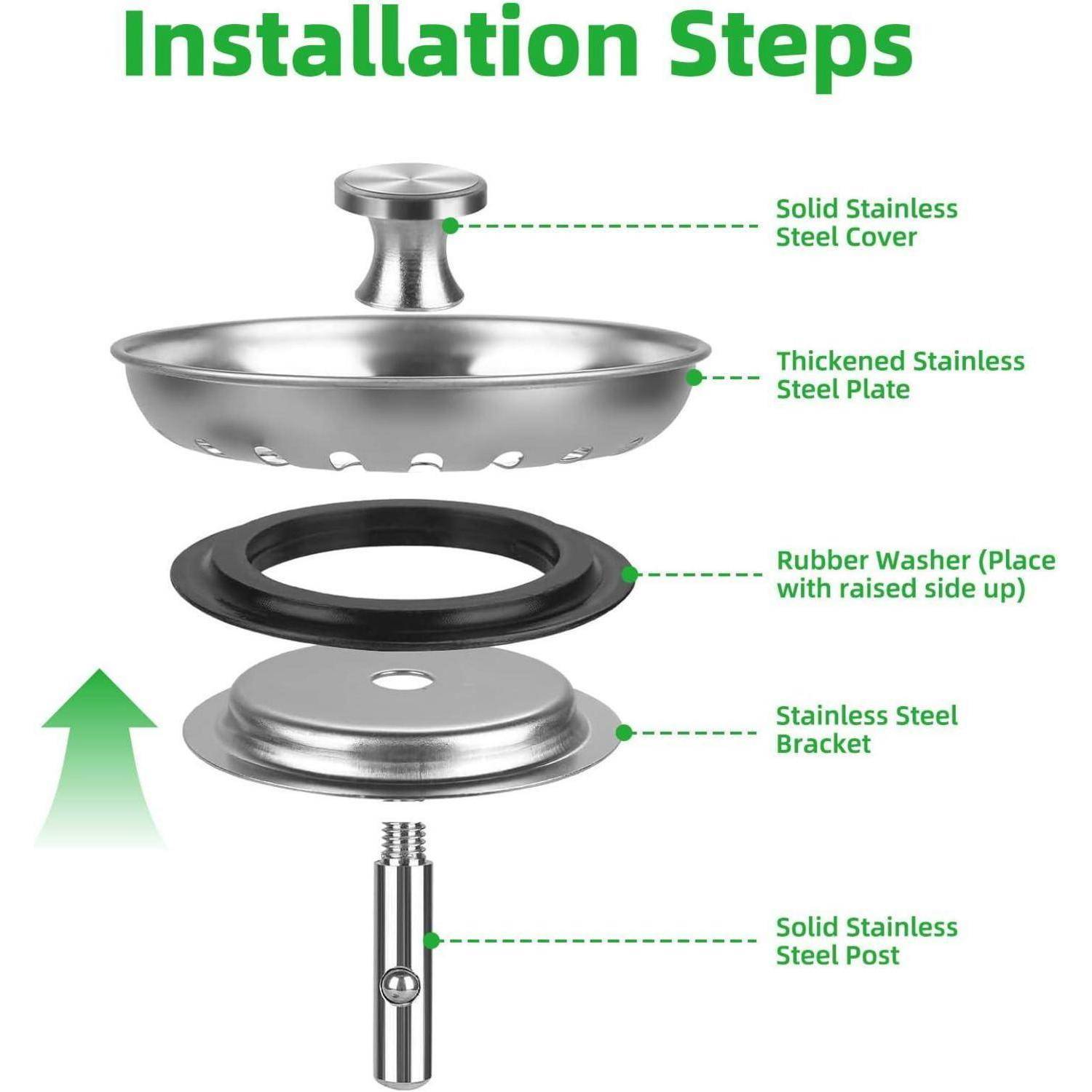 Installation Steps

Solid Stainless Steel Cover

Thickened Stainless Steel Plate

Rubber Washer (Place with raised side up)

Stainless Steel Bracket

Solid Stainless Steel Post