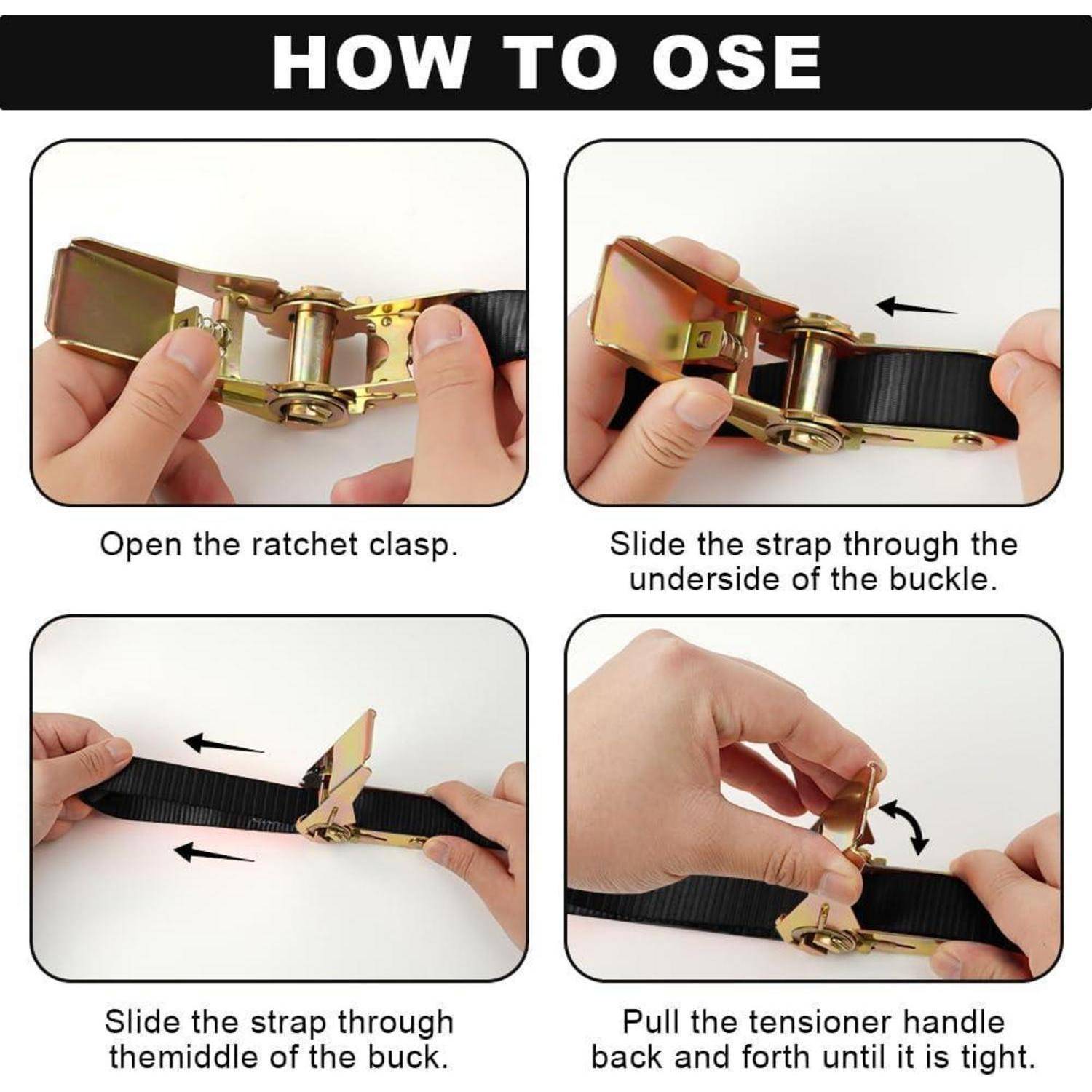 HOW TO OSE

Open the ratchet clasp.

Slide the strap through the underside of the buckle.

Slide the strap through themiddle of the buck.

Pull the tensioner handle back and forth until it is tight.