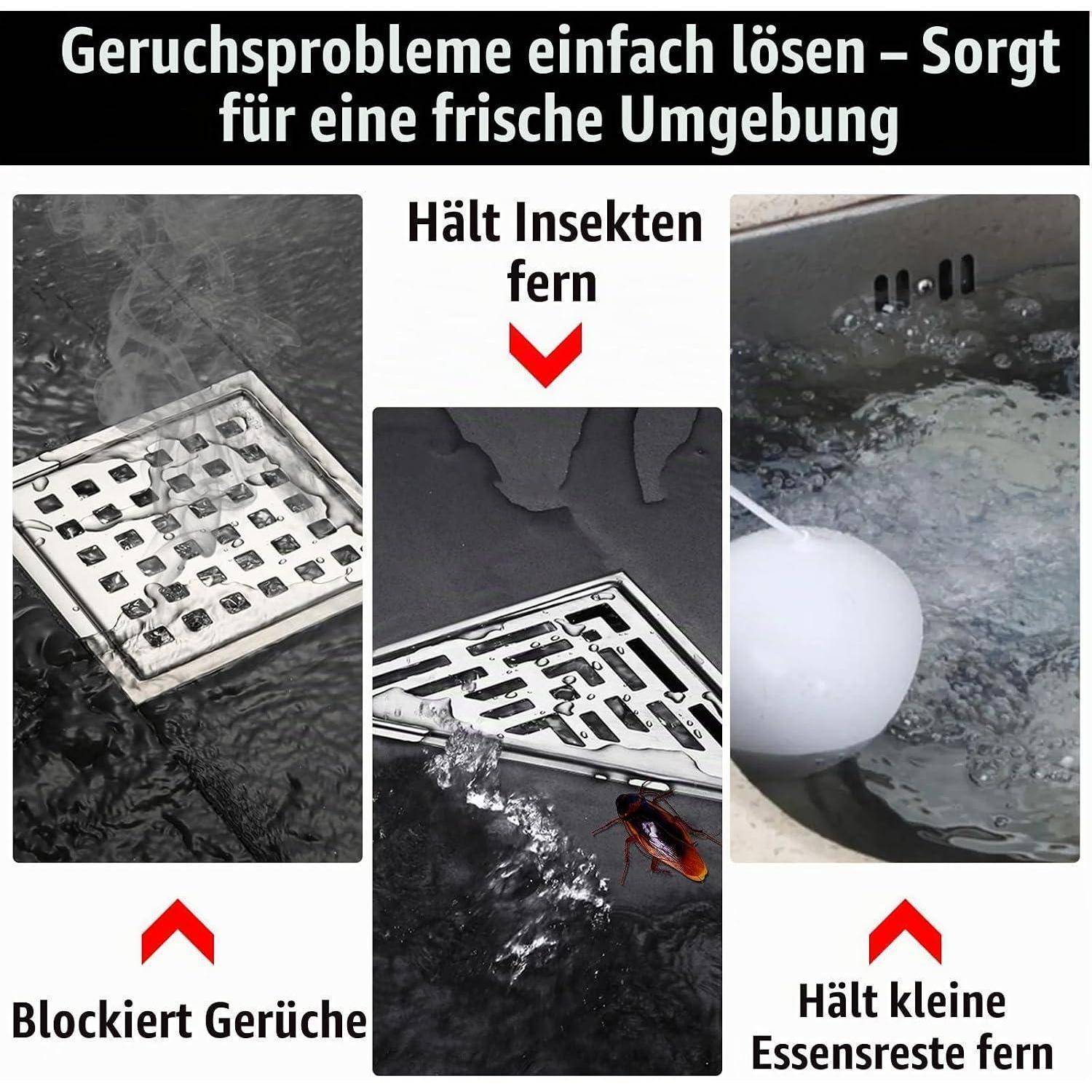 Geruchsprobleme einfach lösen – Sorgt für eine frische Umgebung

Hält Insekten fern

Blockiert Gerüche

Hält kleine Essensreste fern