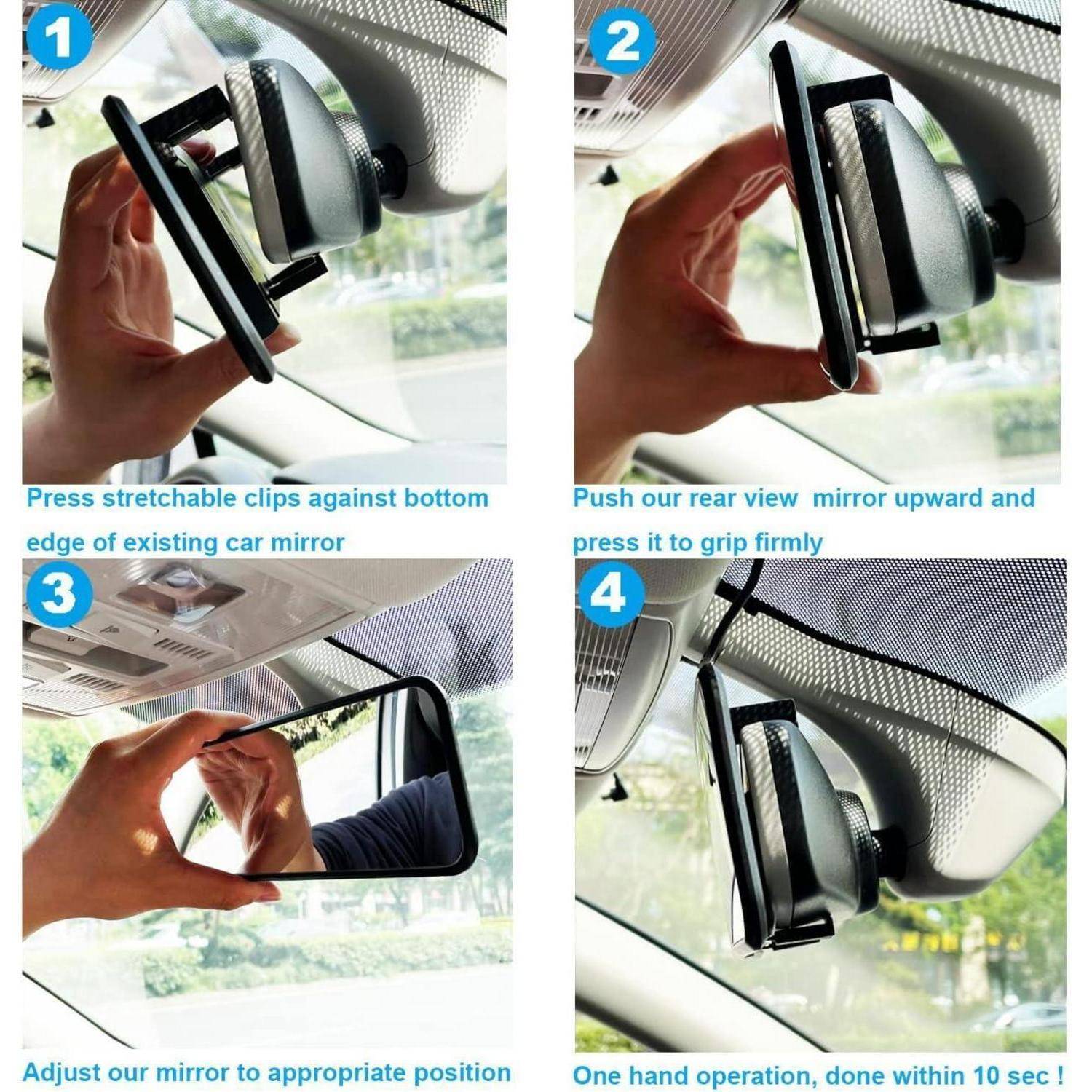 1

Press stretchable clips against bottom edge of existing car mirror

2

Push our rear view mirror upward and press it to grip firmly

3

Adjust our mirror to appropriate position

4

One hand operation, done within 10 sec !