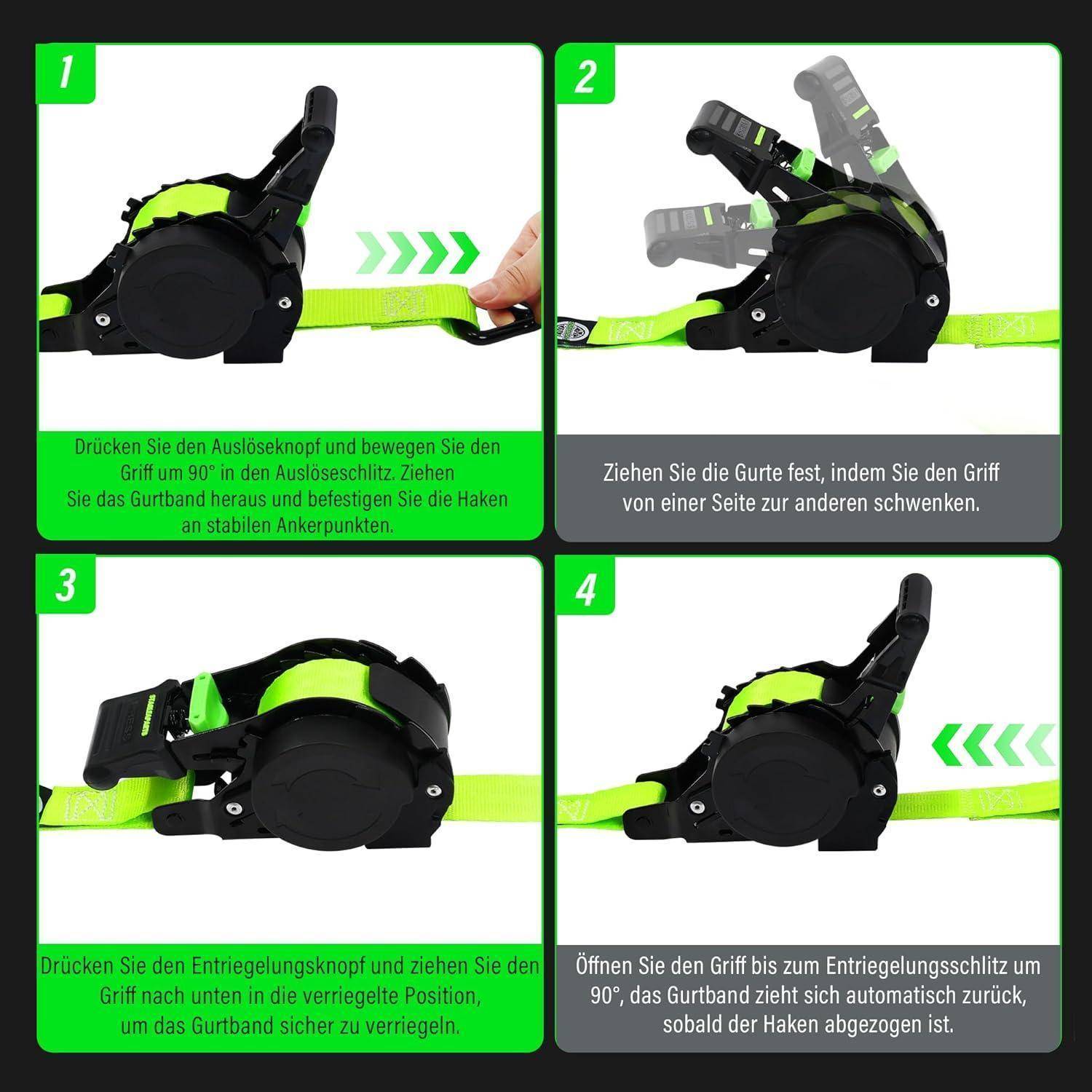 1

Drücken Sie den Auslöseknopf und bewegen Sie den Griff um 90° in den Auslöseschlitz. Ziehen Sie das Gurtband heraus und befestigen Sie die Haken an stabilen Ankerpunkten.

2

Ziehen Sie die Gurte fest, indem Sie den Griff von einer Seite zur anderen schwenken.

3

Drücken Sie den Entriegelungsknopf und ziehen Sie den Griff nach unten in die verriegelte Position, um das Gurtband sicher zu verriegeln.

4

Öffnen Sie den Griff bis zum Entriegelungsschlitz um 90°, das Gurtband zieht sich automatisch zurück, sobald der Haken abgezogen ist.