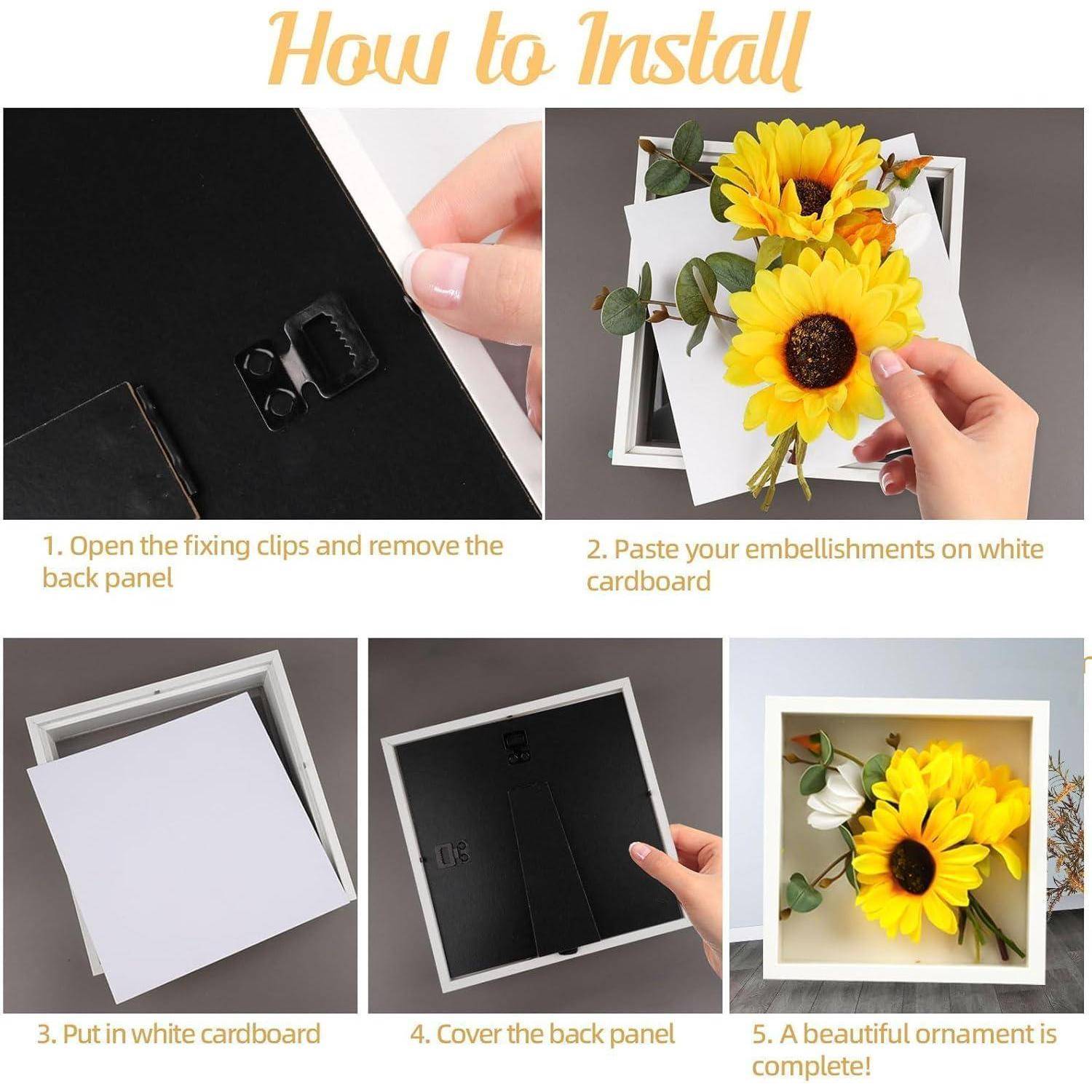 How to Install

1. Open the fixing clips and remove the back panel

2. Paste your embellishments on white cardboard

3. Put in white cardboard

4. Cover the back panel

5. A beautiful ornament is complete!