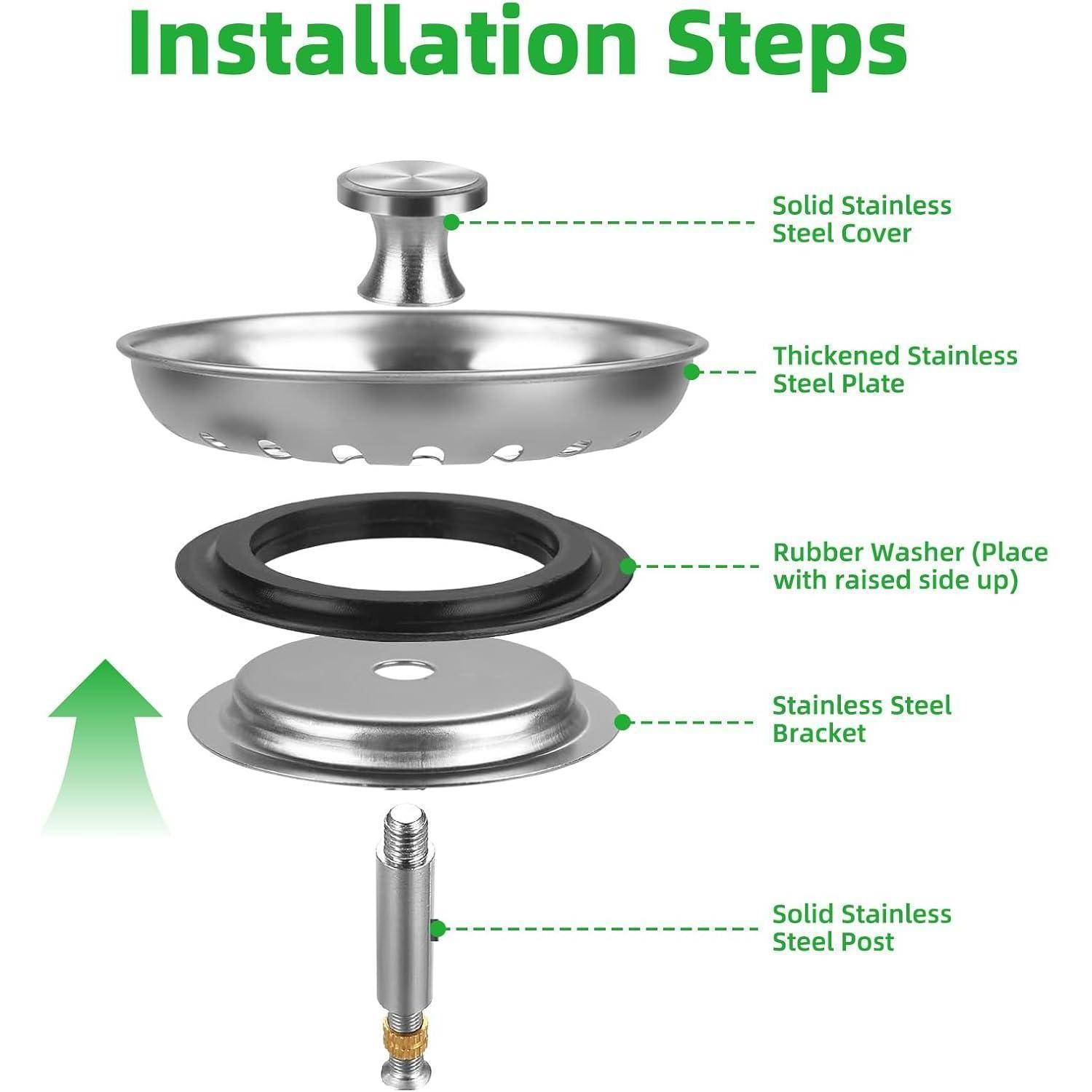 Installation Steps

Solid Stainless Steel Cover

Thickened Stainless Steel Plate

Rubber Washer (Place with raised side up)

Stainless Steel Bracket

Solid Stainless Steel Post