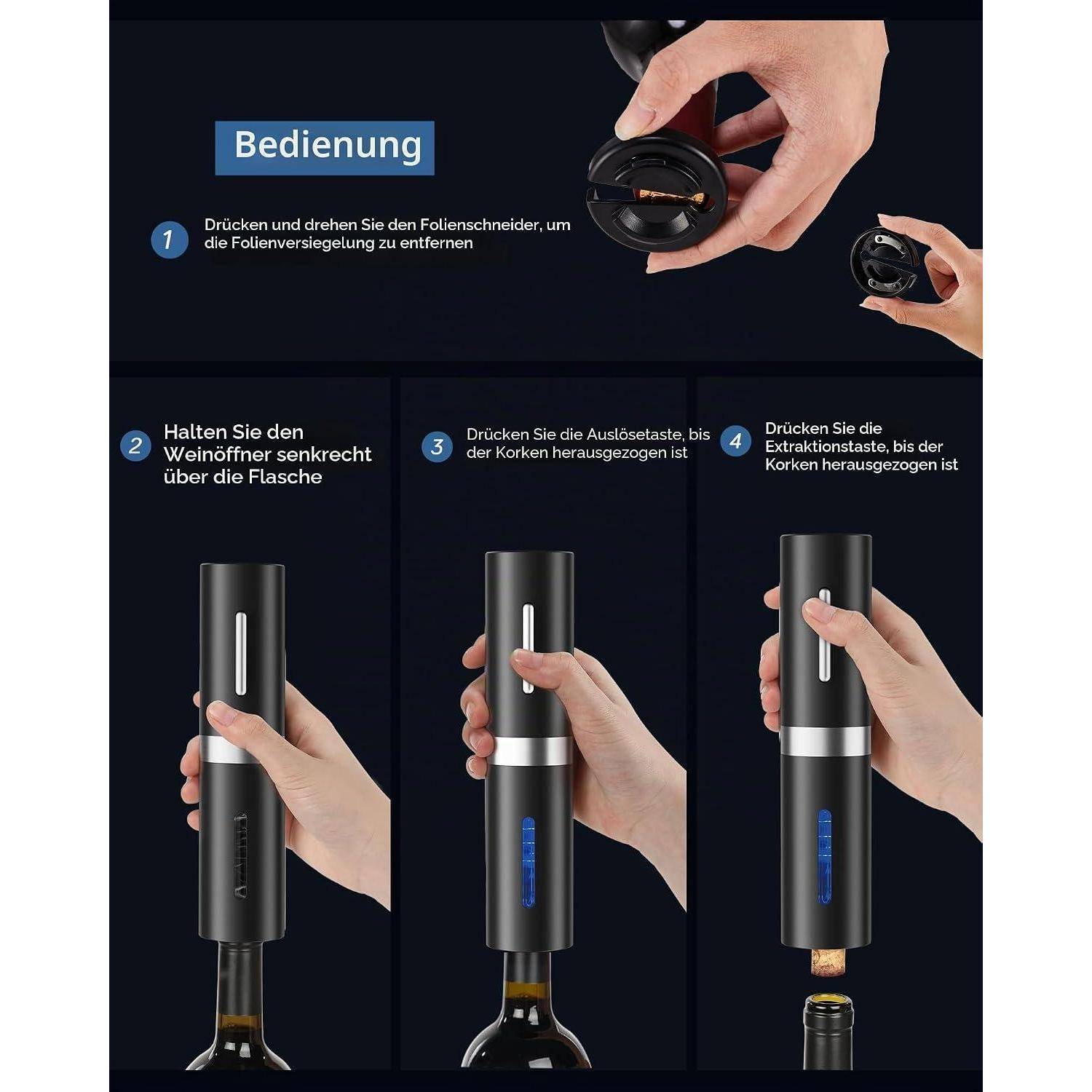 Bedienung

1 Drücken und drehen Sie den Folienschneider, um die Folienversiegelung zu entfernen

2 Halten Sie den Weinöffner senkrecht über die Flasche

3 Drücken Sie die Auslösetaste, bis der Korken herausgezogen ist

4 Drücken Sie die Extraktionstaste, bis der Korken herausgezogen ist