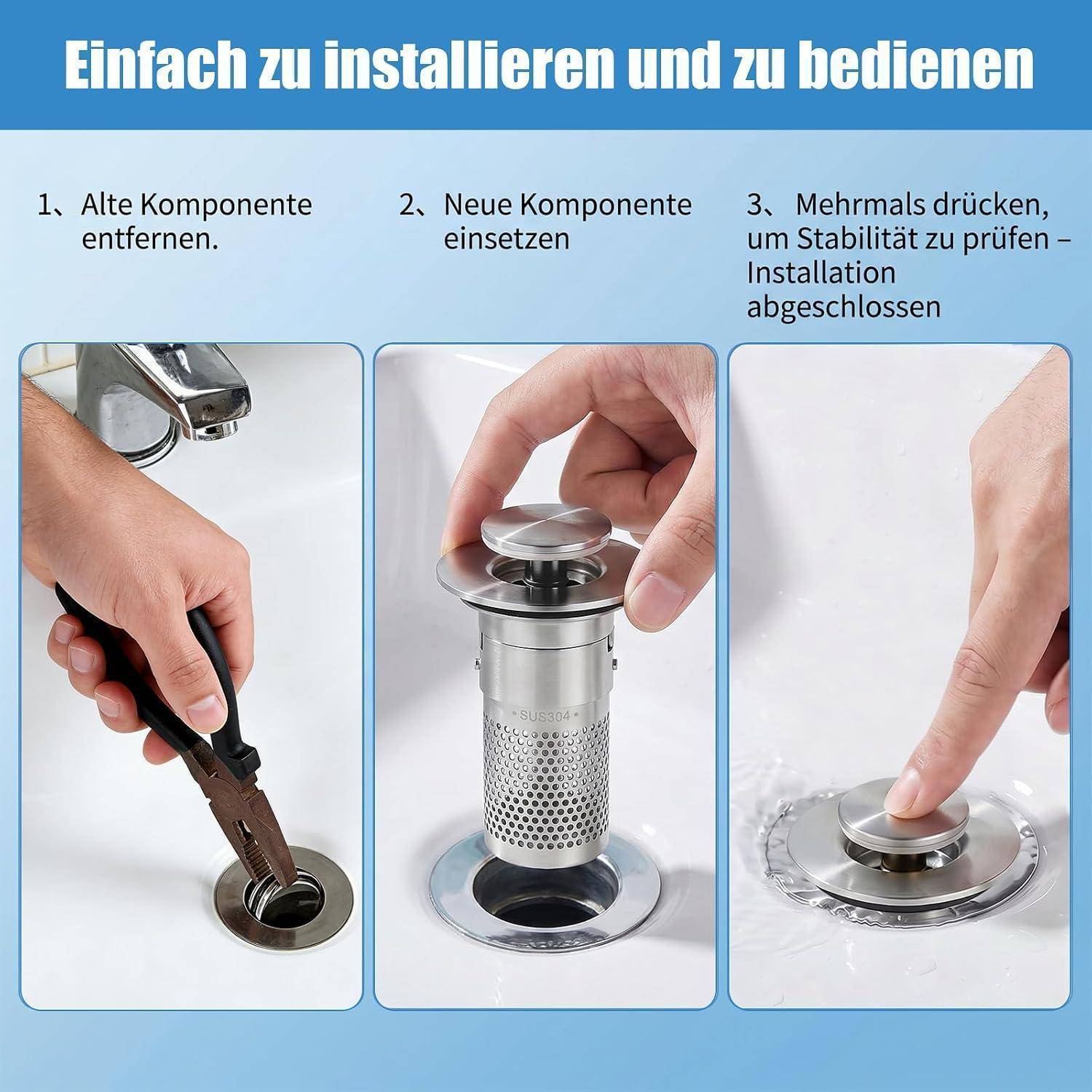 Einfach zu installieren und zu bedienen

1、Alte Komponente entfernen.

2、Neue Komponente einsetzen

3、 Mehrmals drücken, um Stabilität zu prüfen – Installation abgeschlossen

SUS304