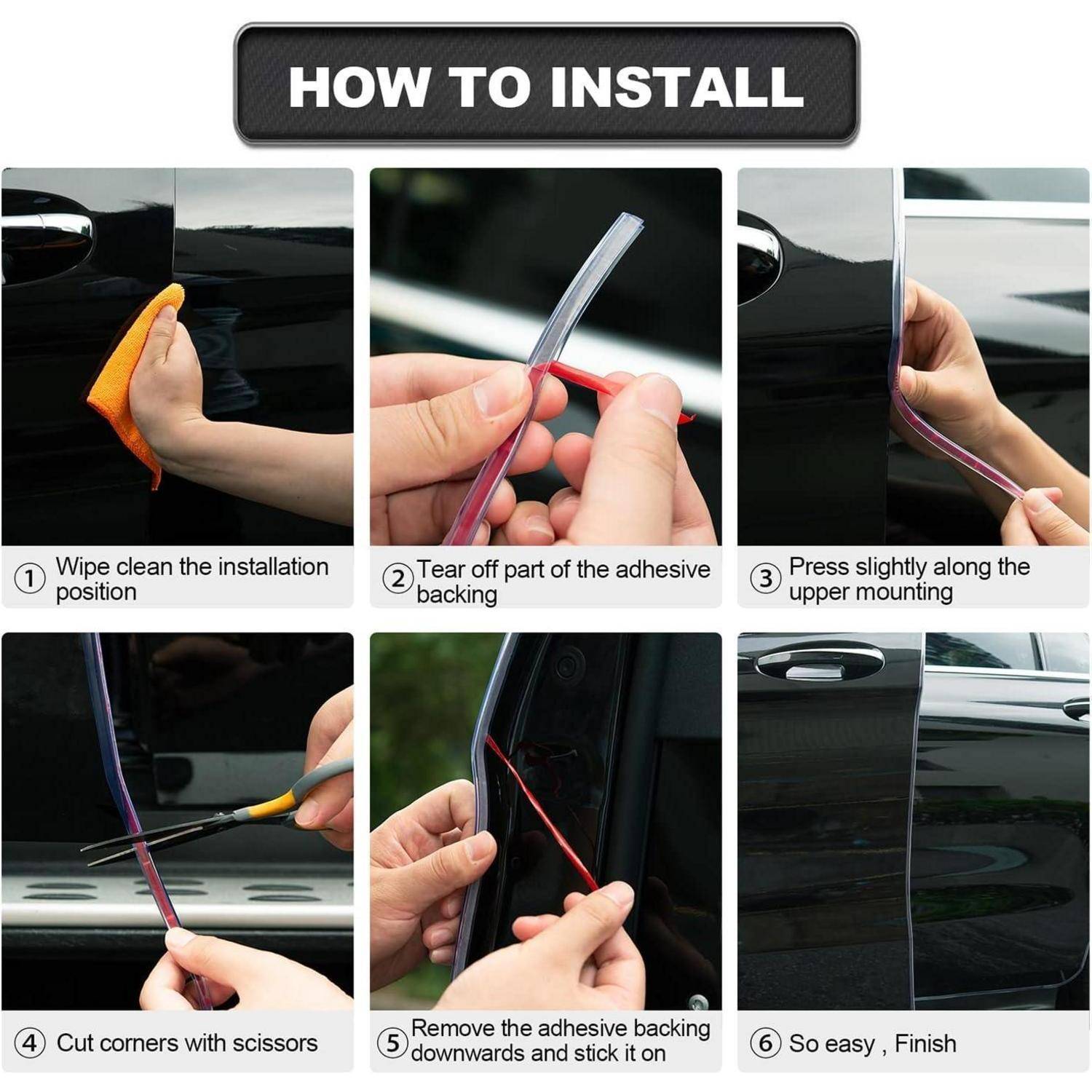 HOW TO INSTALL

① Wipe clean the installation position

② Tear off part of the adhesive backing

③ Press slightly along the upper mounting

④ Cut corners with scissors

⑤ Remove the adhesive backing downwards and stick it on

⑥ So easy , Finish