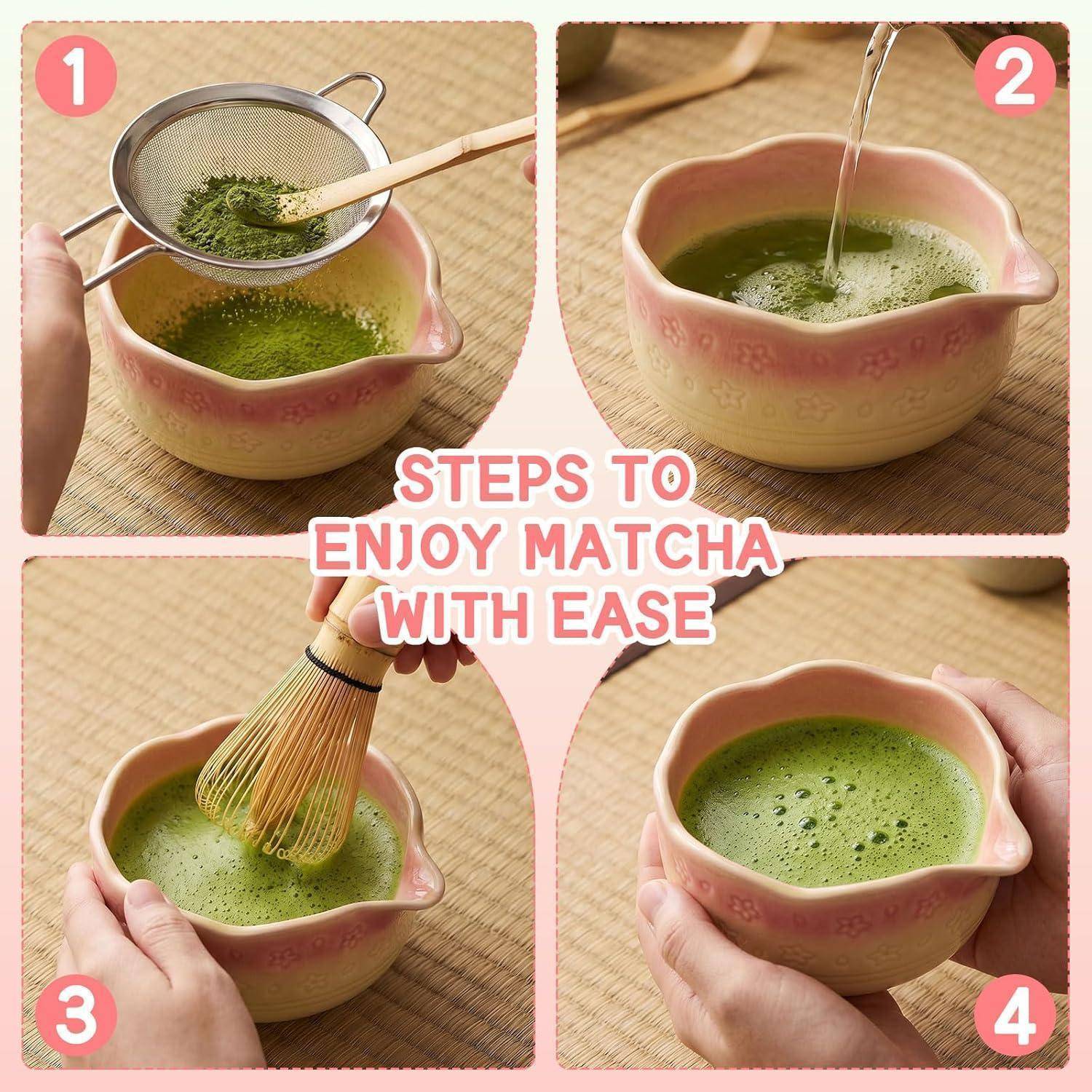 1

2

STEPS TO ENJOY MATCHA WITH EASE

3

4