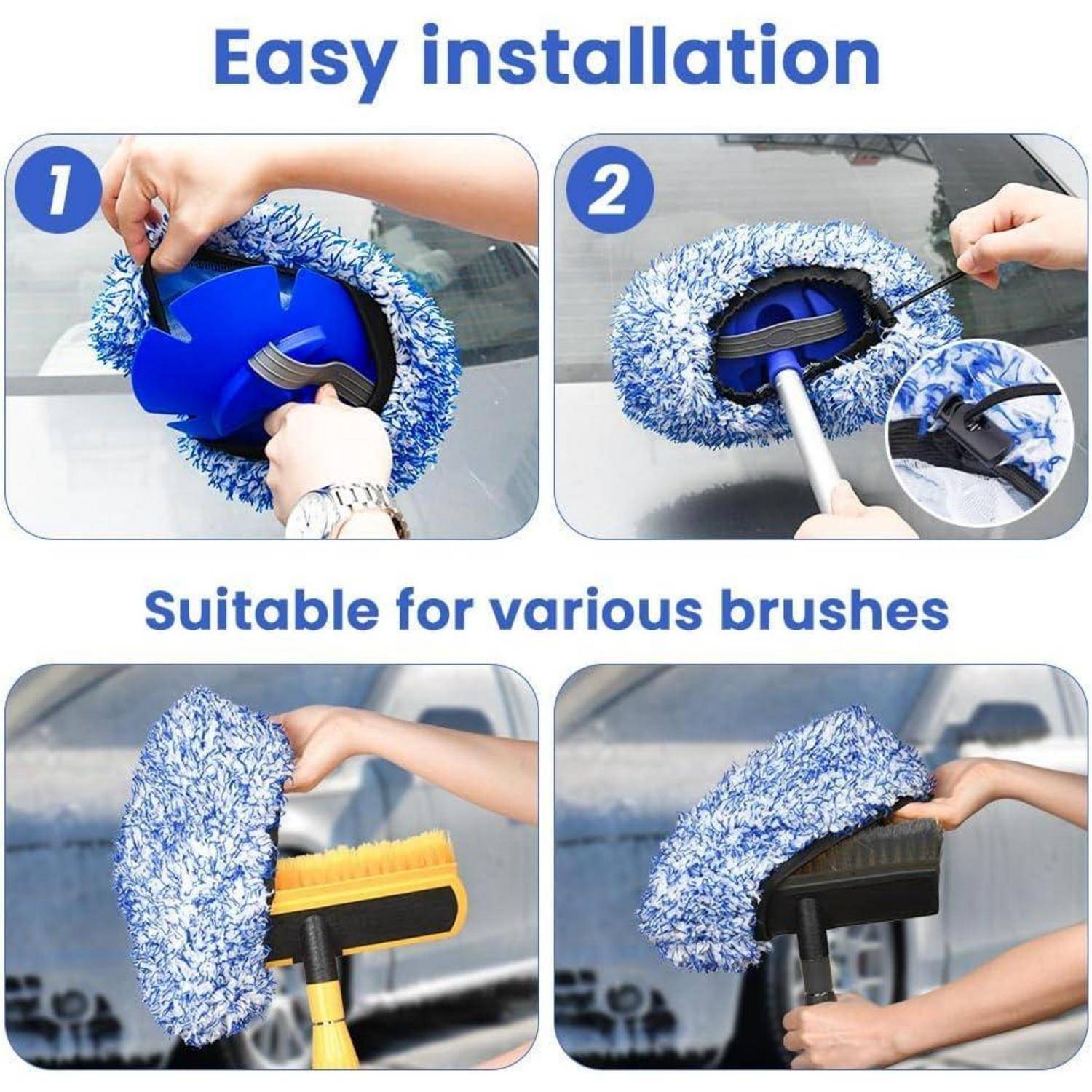 Easy installation

1

2

Suitable for various brushes