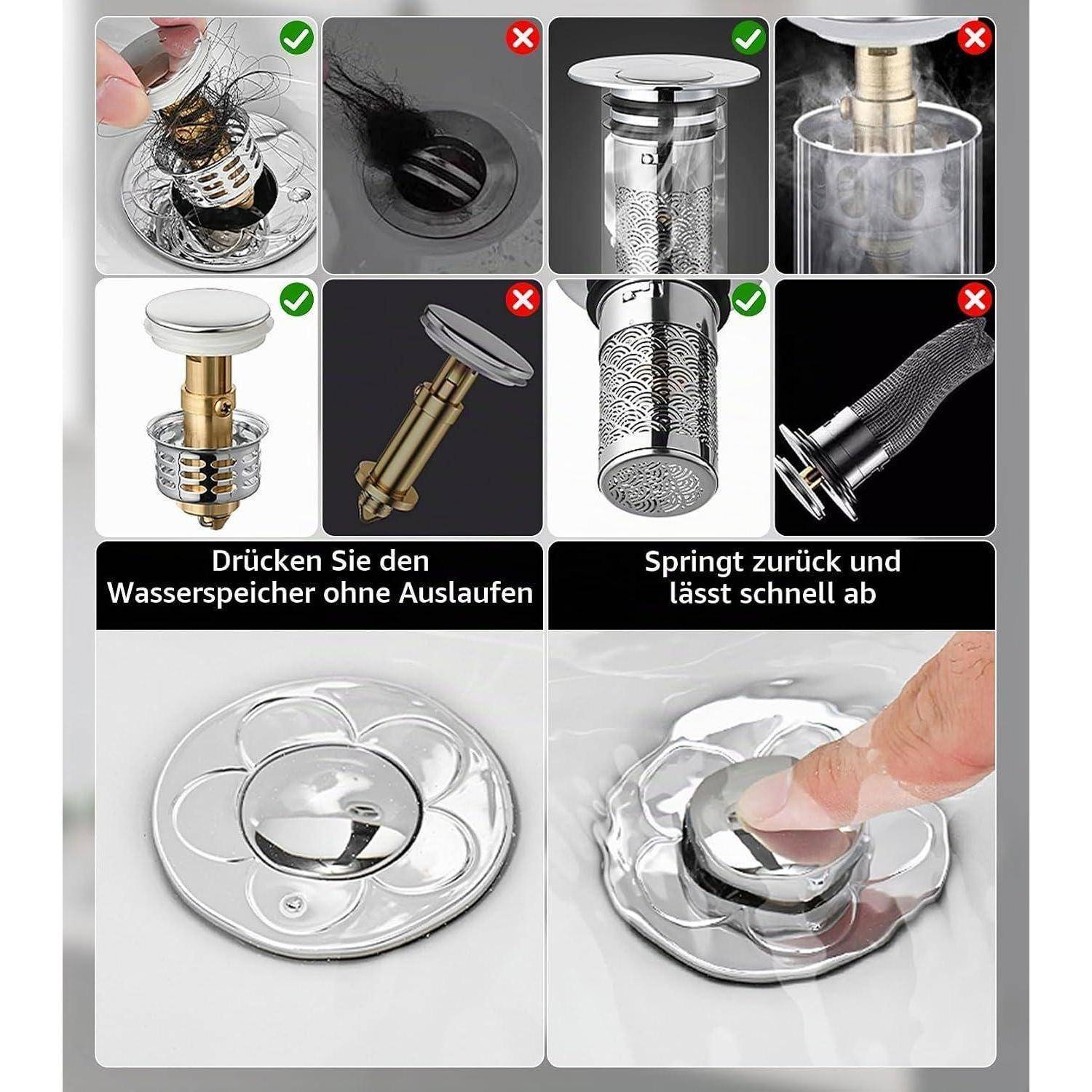 Drücken Sie den Wasserspeicher ohne Auslaufen

Springt zurück und lässt schnell ab