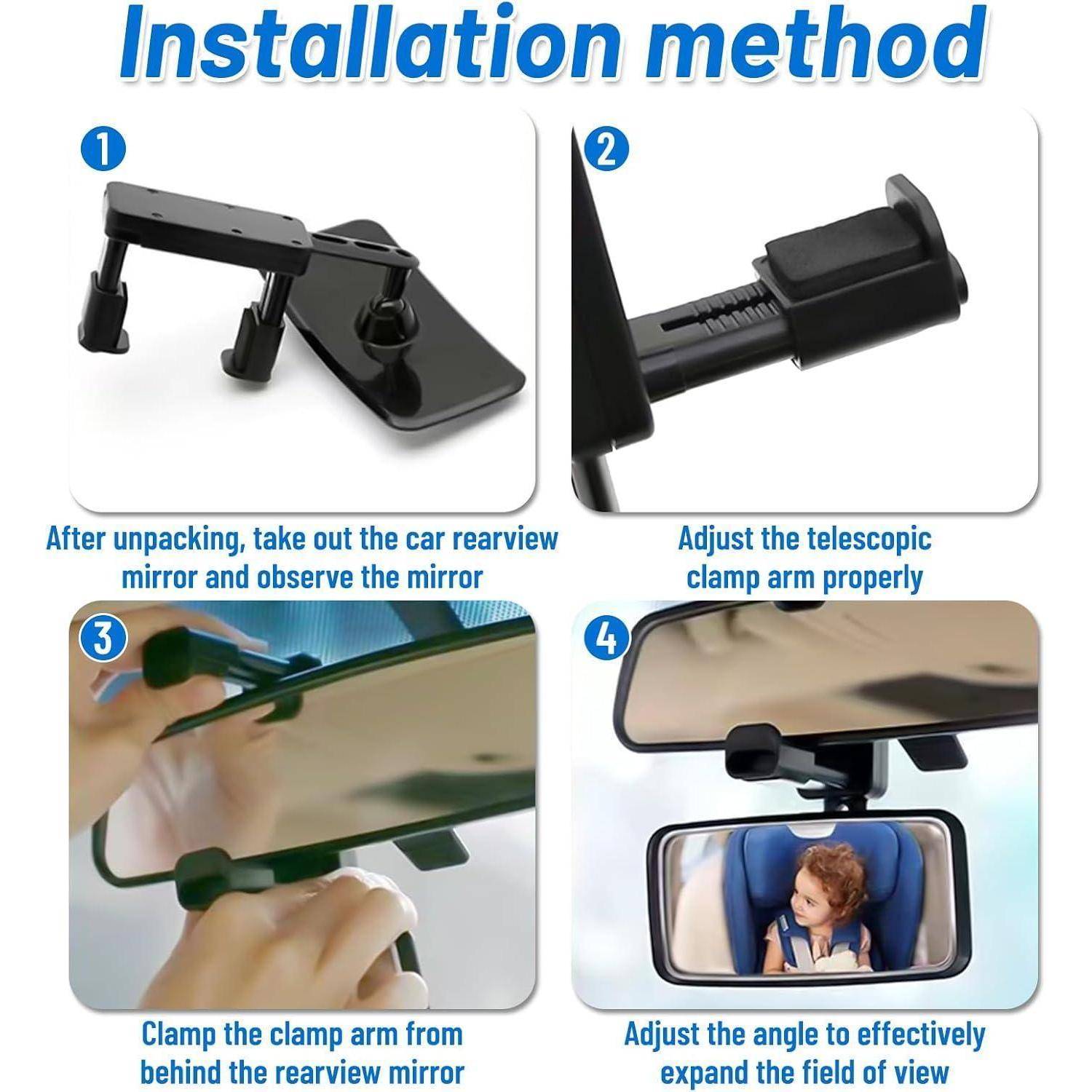 Installation method

1

After unpacking, take out the car rearview mirror and observe the mirror

2

Adjust the telescopic clamp arm properly

3

Clamp the clamp arm from behind the rearview mirror

4

Adjust the angle to effectively expand the field of view