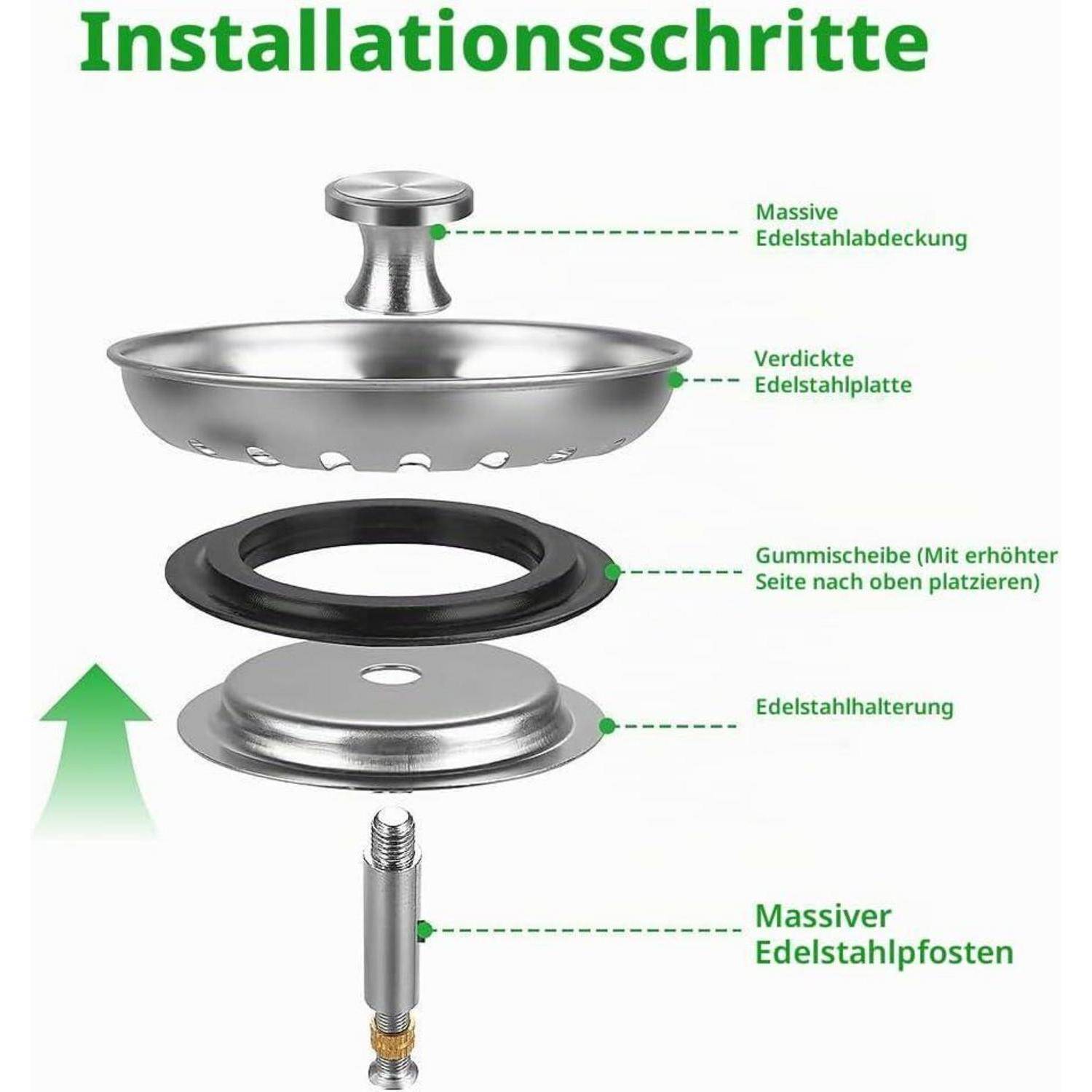 Installationsschritte

Massive Edelstahlabdeckung

Verdickte Edelstahlplatte

Gummischeibe (Mit erhöhter Seite nach oben platzieren)

Edelstahlhalterung

Massiver Edelstahlpfosten