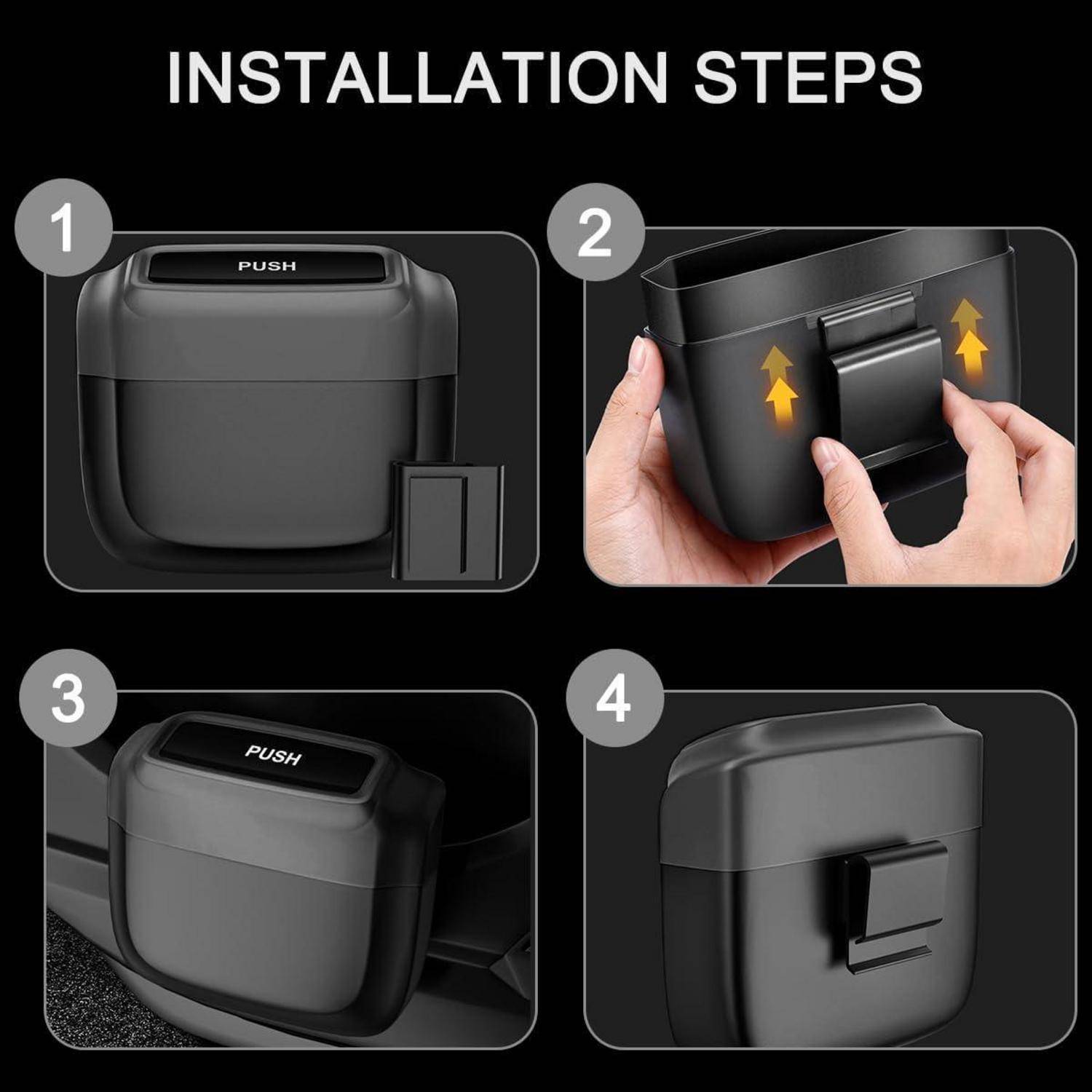 INSTALLATION STEPS

1

PUSH

2

3

PUSH

4