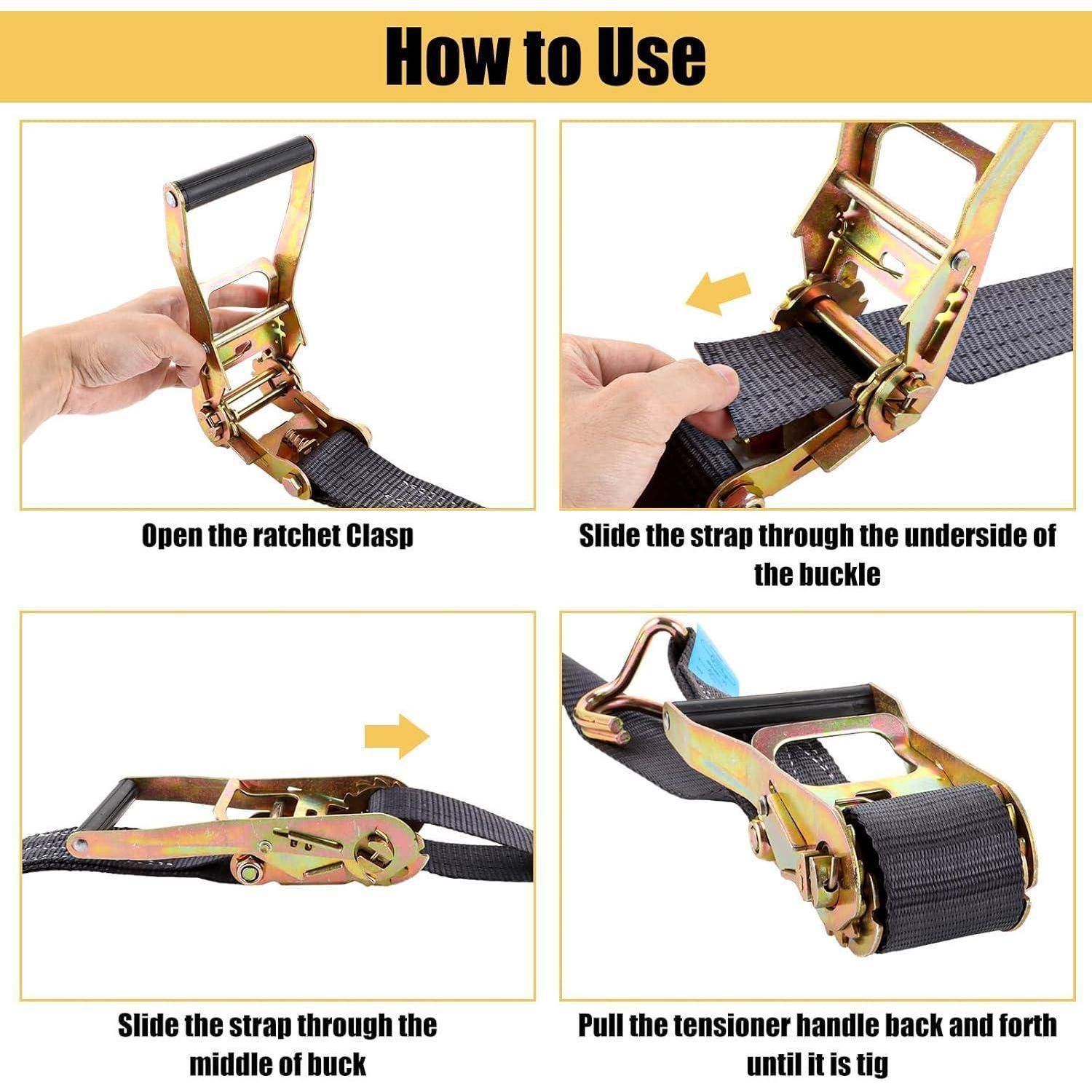 How to Use

Open the ratchet Clasp

Slide the strap through the underside of the buckle

Slide the strap through the middle of buck

Pull the tensioner handle back and forth until it is tig