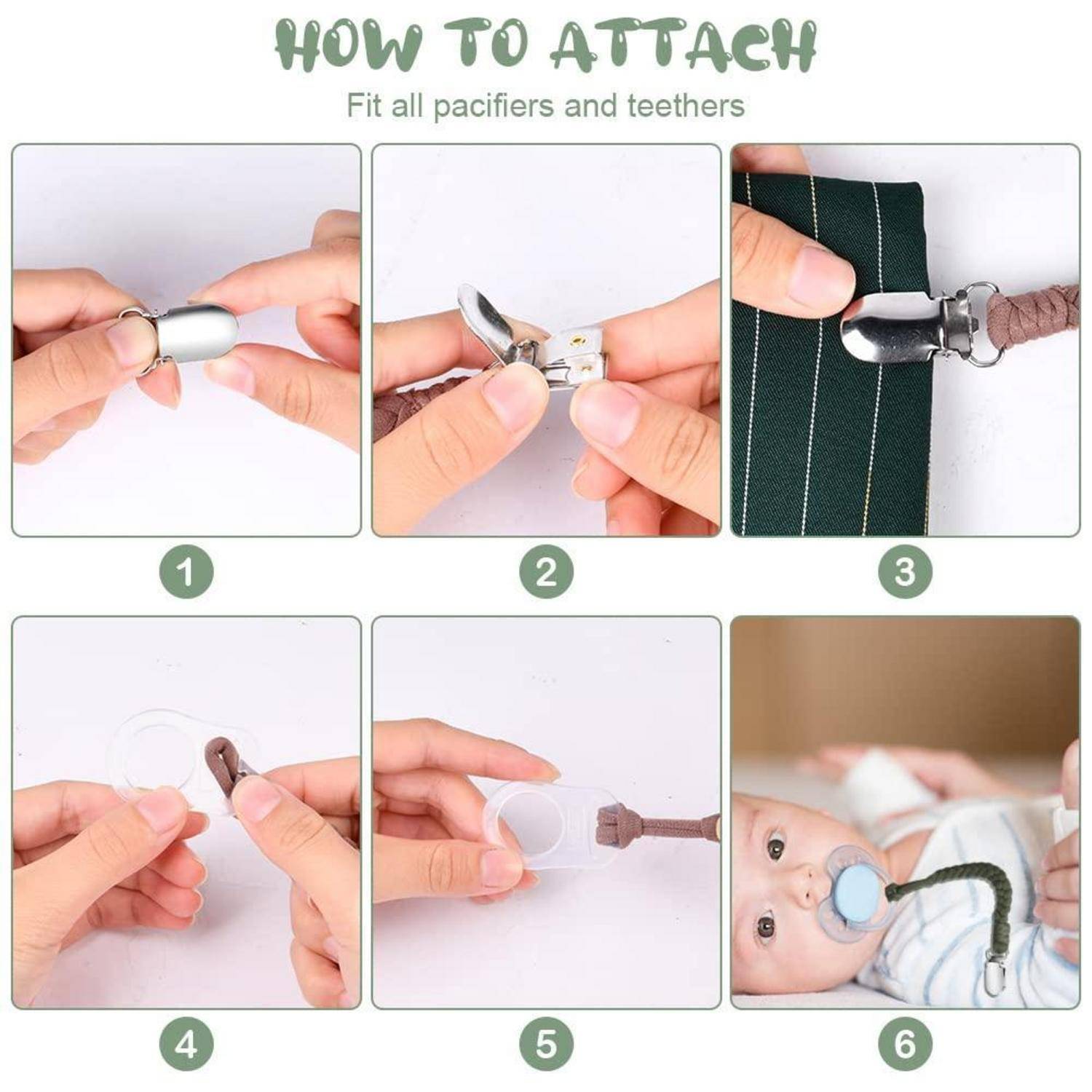 HOW TO ATTACH

Fit all pacifiers and teethers

1

2

3

4

5

6